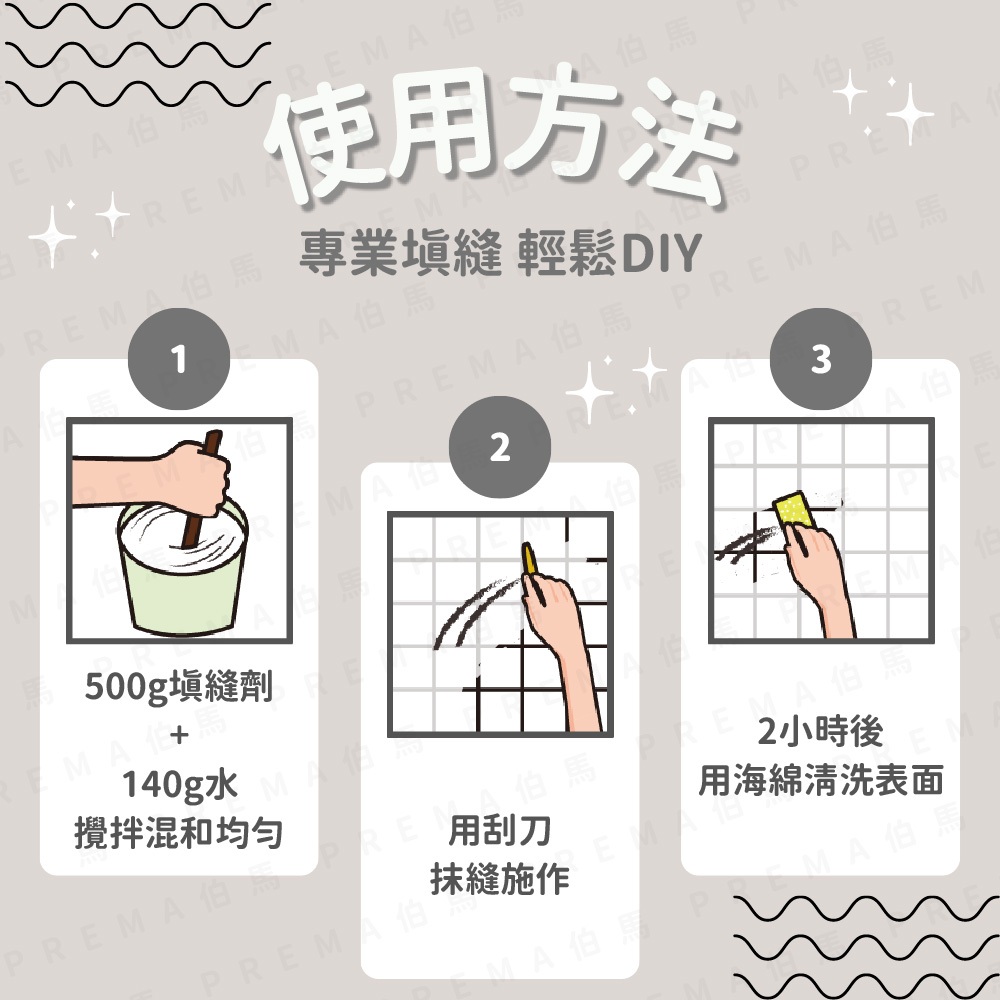 使用方法

專業填縫 輕鬆DIY

1

500g填縫劑
+
140g水
攪拌混和均勻

2

用刮刀
抹縫施作

3

2小時後
用海綿清洗表面

PREMA伯馬