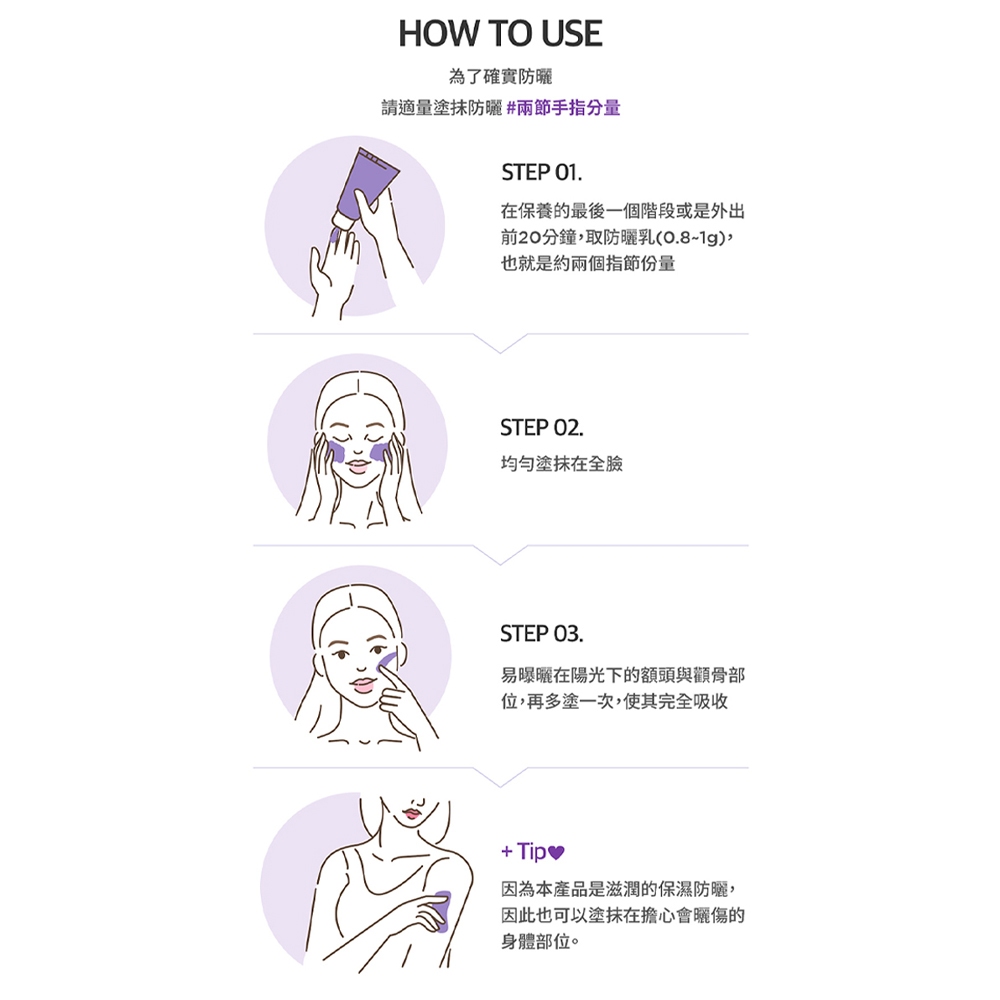 HOW TO USE

為了確實防曬
請適量塗抹防曬 #兩節手指分量

STEP 01.

在保養的最後一個階段或是外出前20分鐘，取防曬乳(0.8~1g)，也就是約兩個指節份量

STEP 02.

均勻塗抹在全臉

STEP 03.

易曝曬在陽光下的額頭與顴骨部位，再多塗一次，使其完全吸收

+ Tip♥

因為本產品是滋潤的保濕防曬，因此也可以塗抹在擔心會曬傷的身體部位。