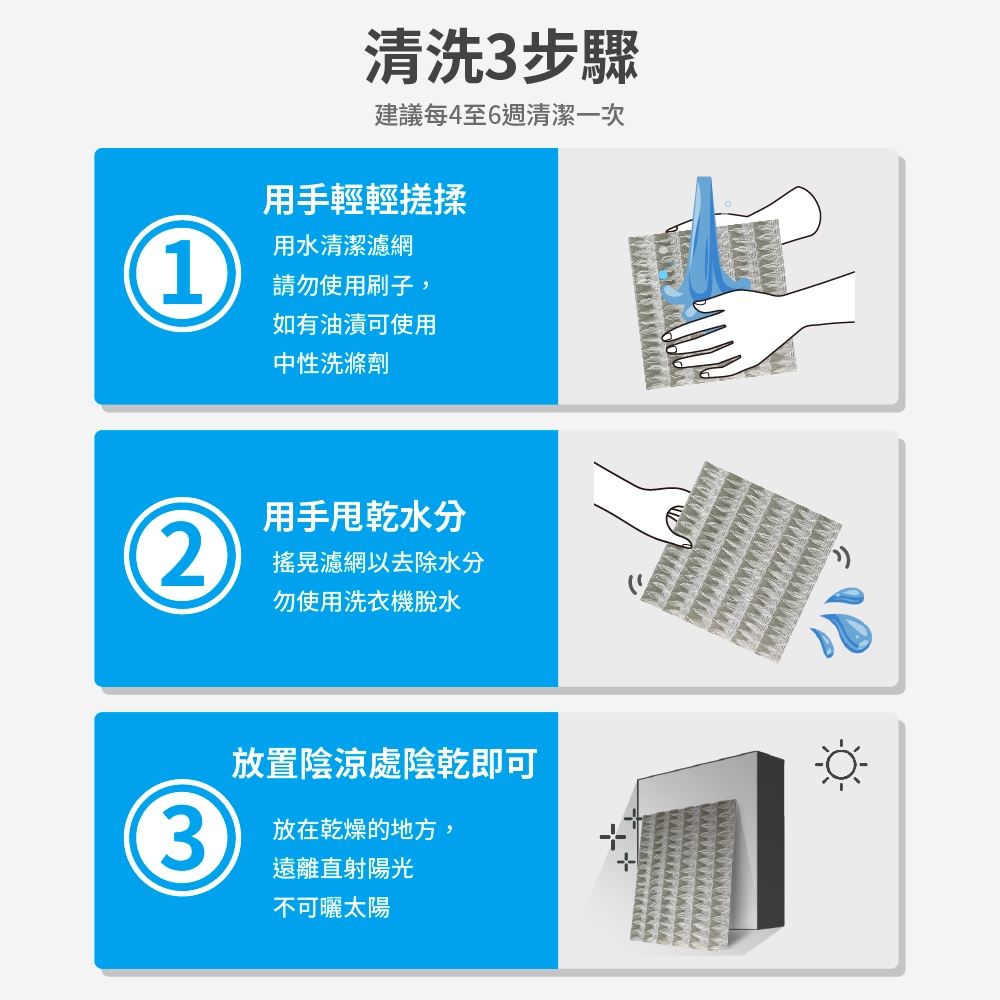 清洗3步驟

建議每4至6週清潔一次

1
用手輕輕搓揉
用水清潔濾網
請勿使用刷子，
如有油漬可使用
中性洗滌劑

2
用手甩乾水分
搖晃濾網以去除水分
勿使用洗衣機脫水

3
放置陰涼處陰乾即可
放在乾燥的地方，
遠離直射陽光
不可曬太陽