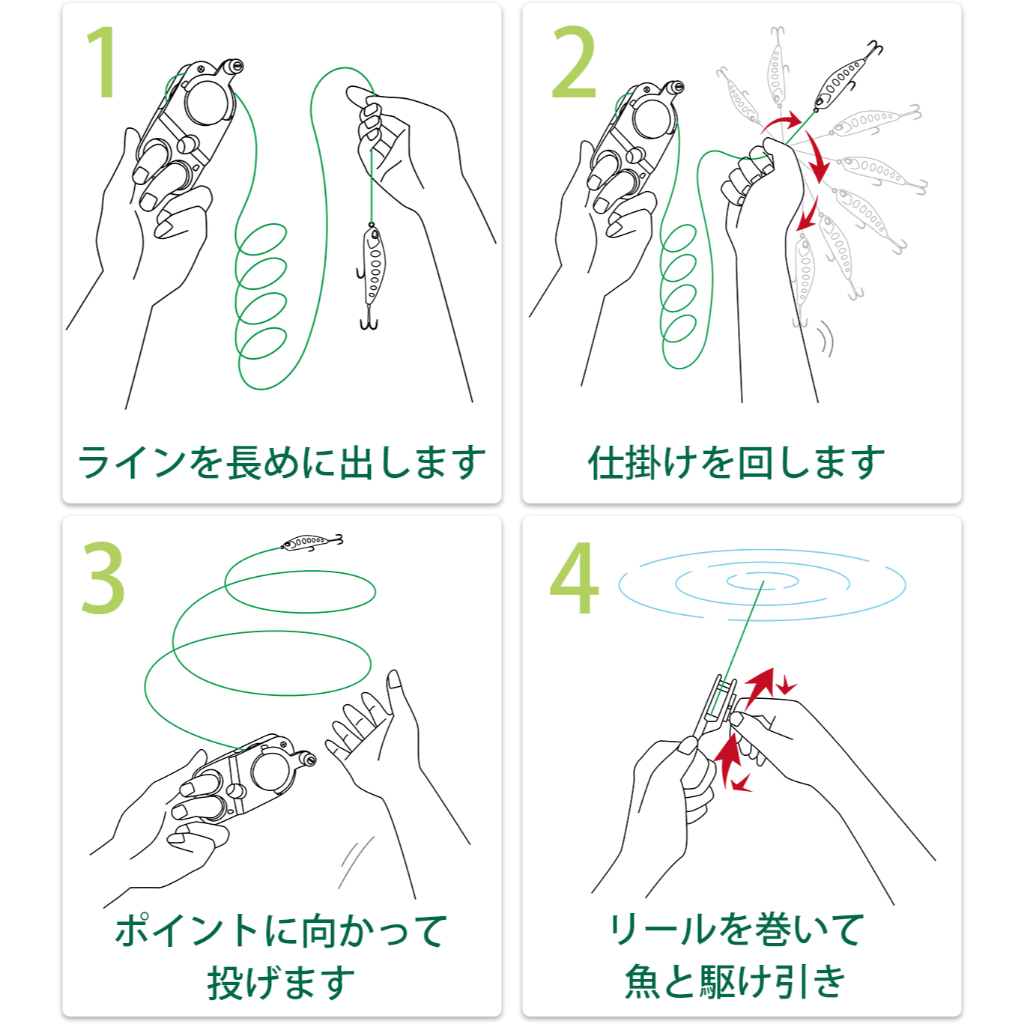 1

ラインを長めに出します

2

仕掛けを回します

3

ポイントに向かって投げます

4

リールを巻いて魚と駆け引き