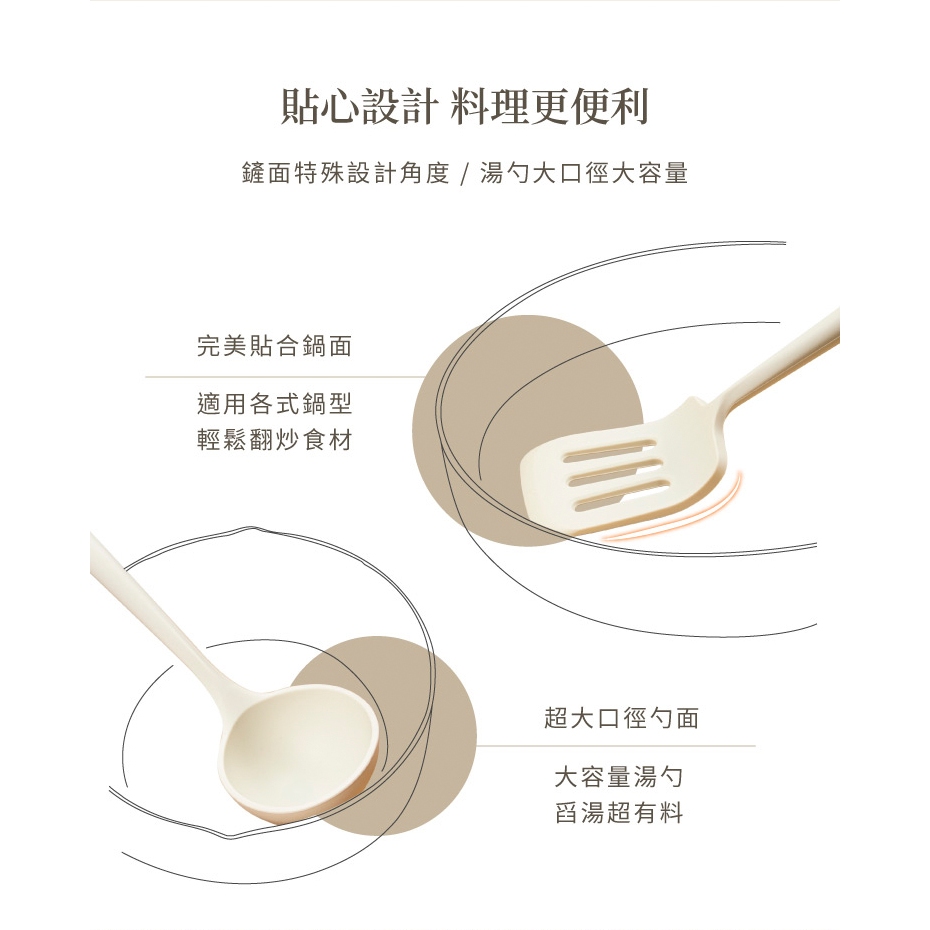 貼心設計 料理更便利

鏟面特殊設計角度 / 湯勺大口徑大容量

完美貼合鍋面

適用各式鍋型
輕鬆翻炒食材

超大口徑勺面

大容量湯勺
舀湯超有料