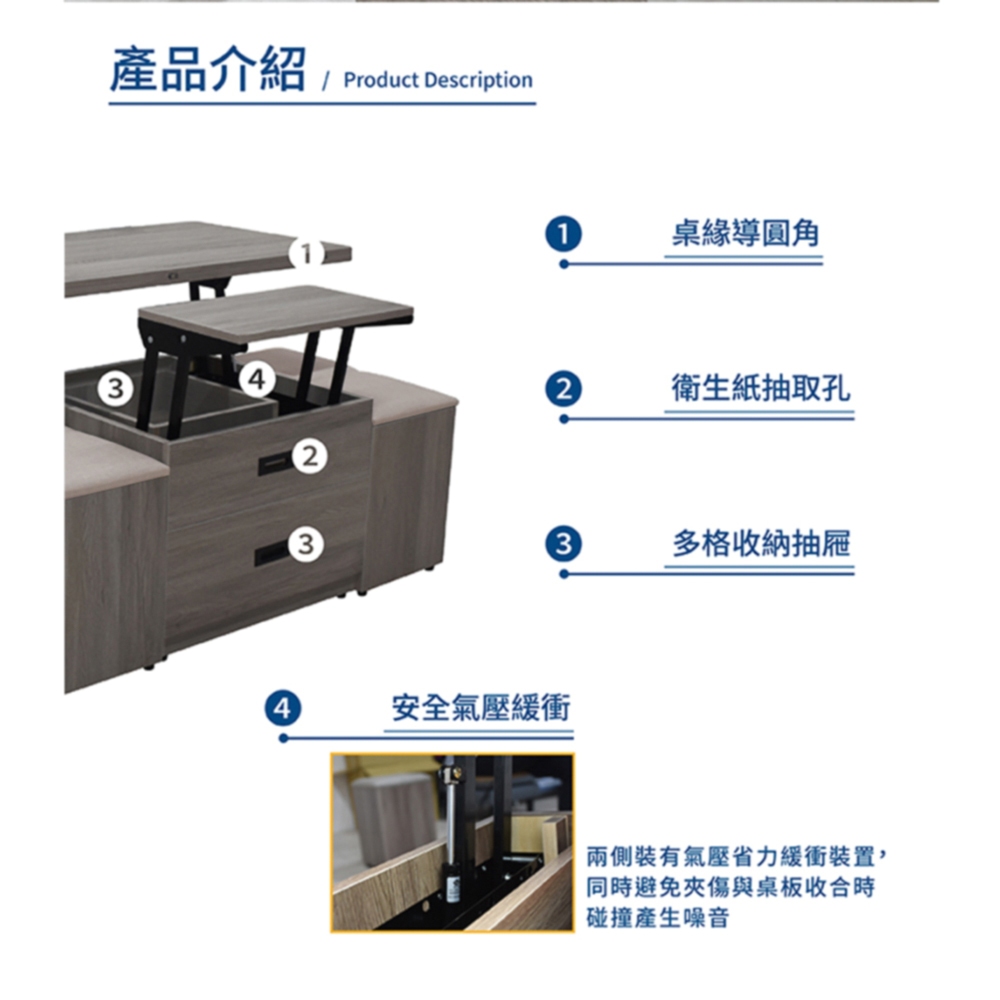 產品介紹 / Product Description

1
3
4
2
3

1 桌緣導圓角

2 衛生紙抽取孔

3 多格收納抽屜

4 安全氣壓緩衝

兩側裝有氣壓省力緩衝裝置，同時避免夾傷與桌板收合時碰撞產生噪音