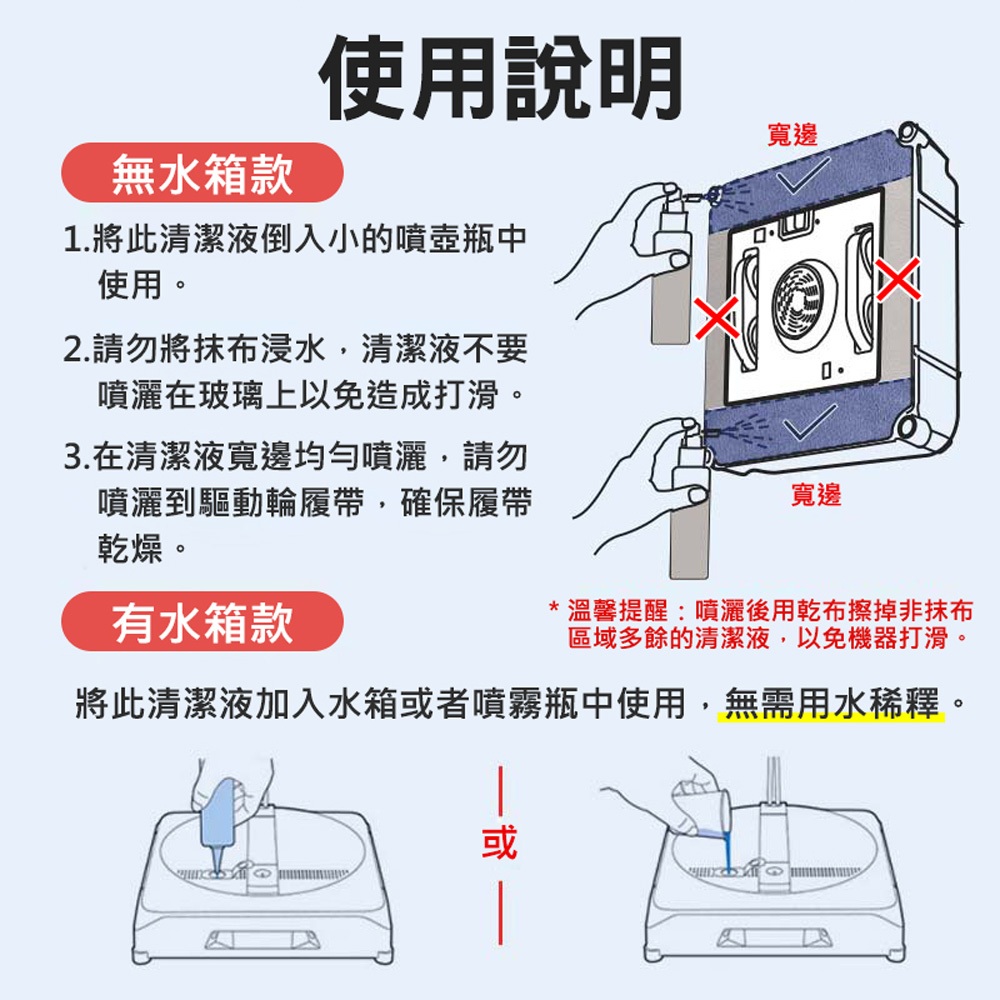 使用說明

無水箱款

1.將此清潔液倒入小的噴壺瓶中使用。

2.請勿將抹布浸水，清潔液不要噴灑在玻璃上以免造成打滑。

3.在清潔液寬邊均勻噴灑，請勿噴灑到驅動輪履帶，確保履帶乾燥。

寬邊

寬邊

* 溫馨提醒：噴灑後用乾布擦掉非抹布區域多餘的清潔液，以免機器打滑。

有水箱款

將此清潔液加入水箱或者噴霧瓶中使用，無需用水稀釋。

或