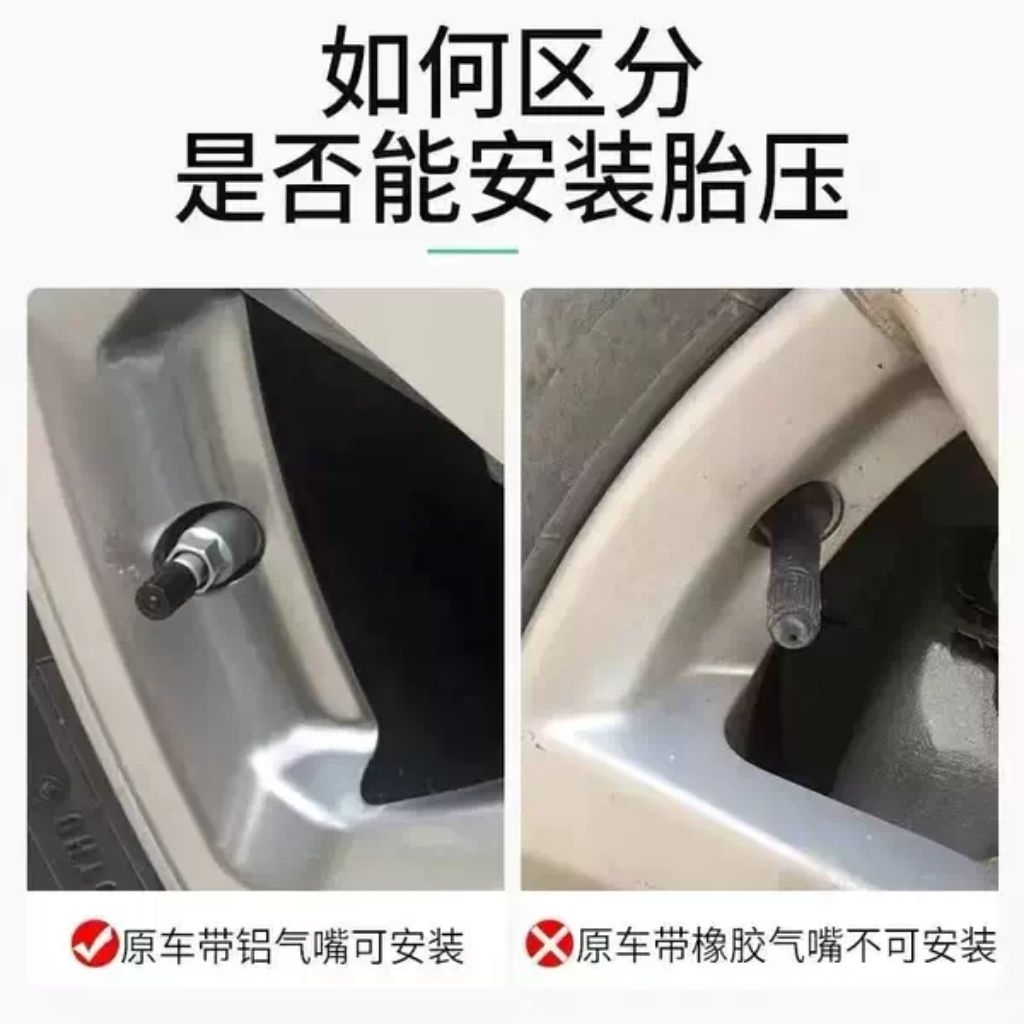 如何区分
是否能安装胎压

原车带铝气嘴可安装

原车带橡胶气嘴不可安装