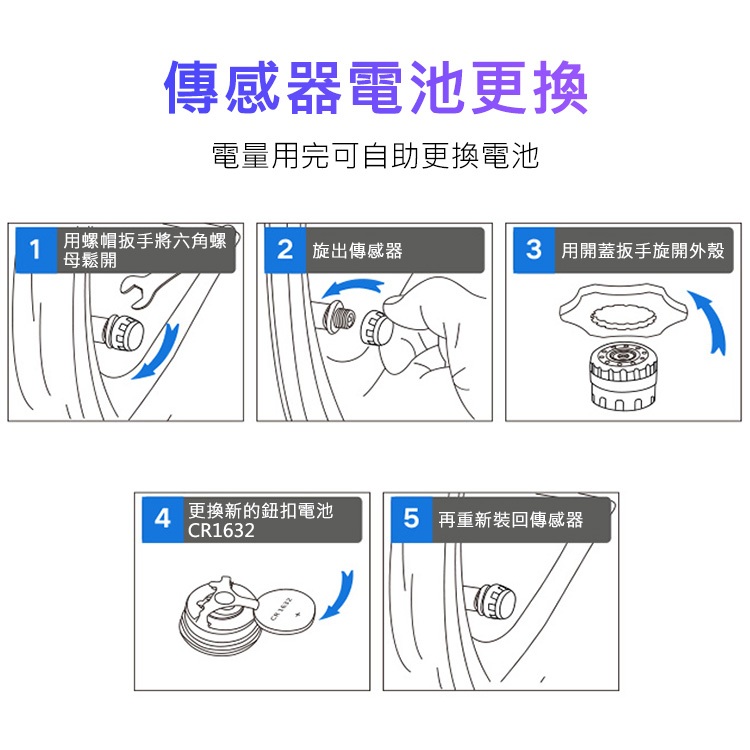 傳感器電池更換

電量用完可自助更換電池

1 用螺帽扳手將六角螺母鬆開

2 旋出傳感器

3 用開蓋扳手旋開外殼

4 更換新的鈕扣電池 CR1632

CR1632 +

5 再重新裝回傳感器