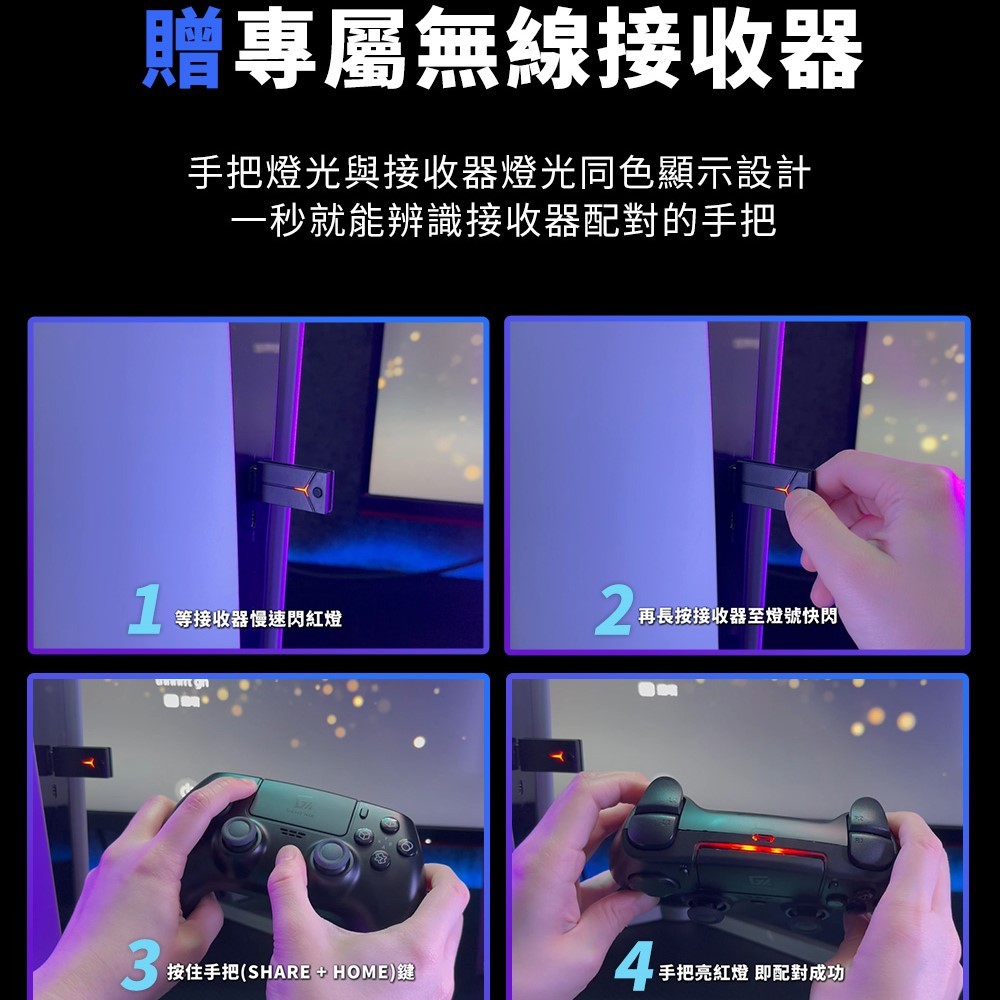 贈專屬無線接收器

手把燈光與接收器燈光同色顯示設計
一秒就能辨識接收器配對的手把

1 等接收器慢速閃紅燈

2 再長按接收器至燈號快閃

3 按住手把(SHARE + HOME)鍵

4 手把亮紅燈 即配對成功