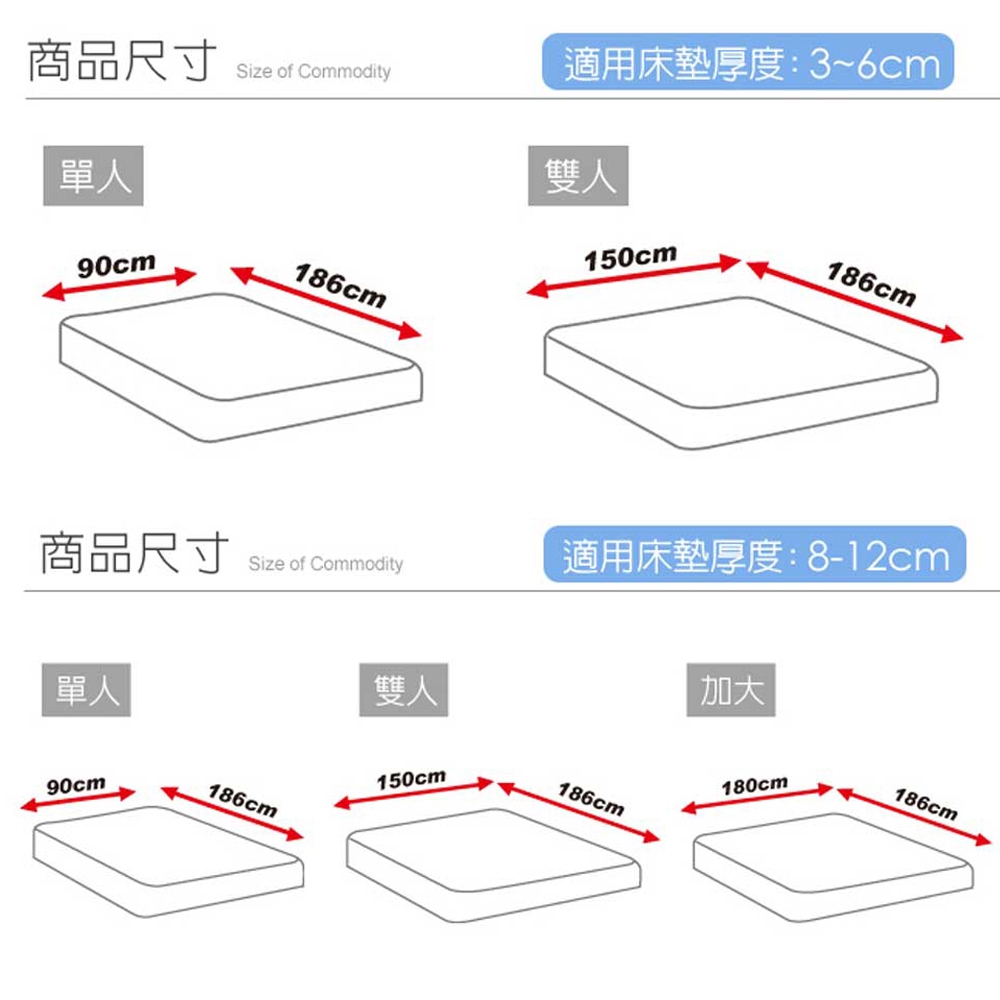 商品尺寸 Size of Commodity

適用床墊厚度: 3~6cm

單人

90cm

186cm

雙人

150cm

186cm

商品尺寸 Size of Commodity

適用床墊厚度: 8-12cm

單人

90cm

186cm

雙人

150cm

186cm

加大

180cm

186cm