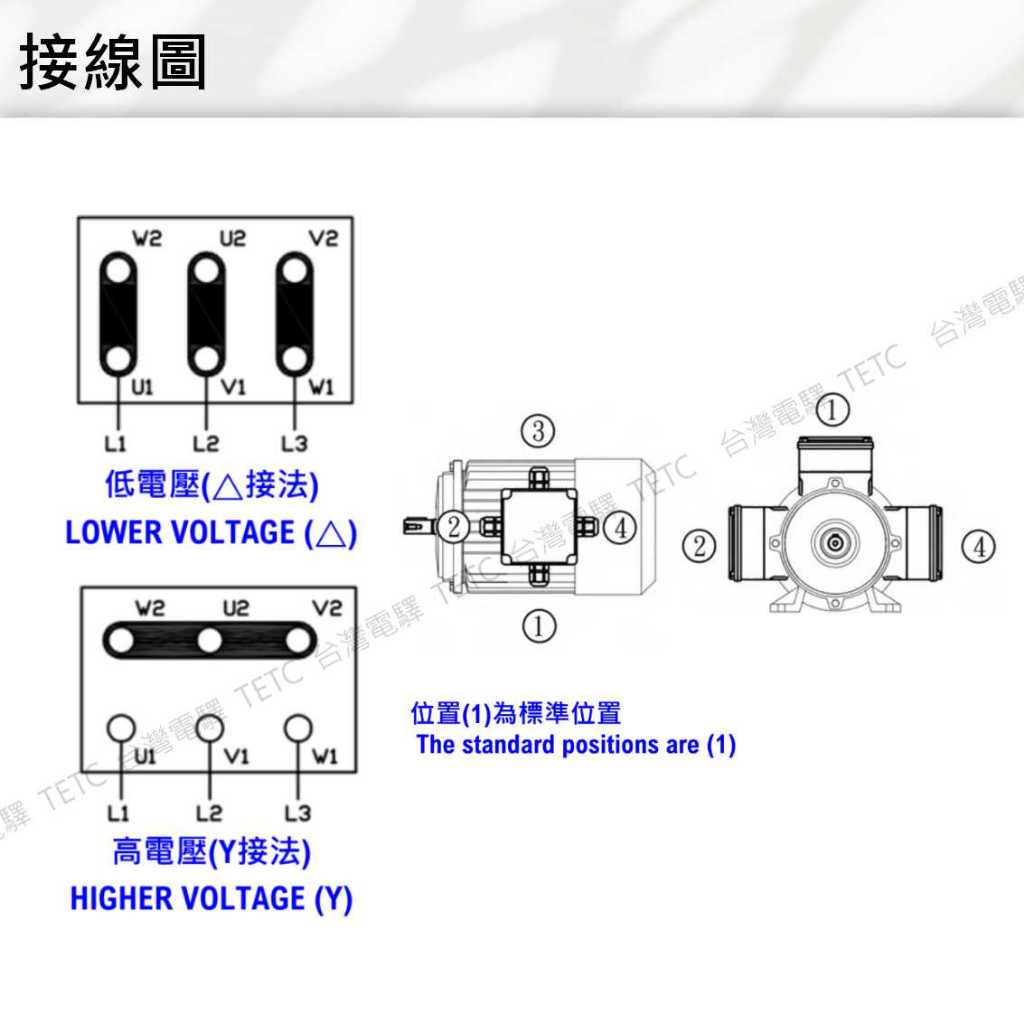 接線圖

W2 U2 V2

U1 V1 W1

L1 L2 L3

低電壓(△接法)

LOWER VOLTAGE (△)

W2 U2 V2

U1 V1 W1

L1 L2 L3

高電壓(Y接法)

HIGHER VOLTAGE (Y)

③

②

④

①

①

②

④

位置(1)為標準位置

The standard positions are (1)

台灣電驛 TETC