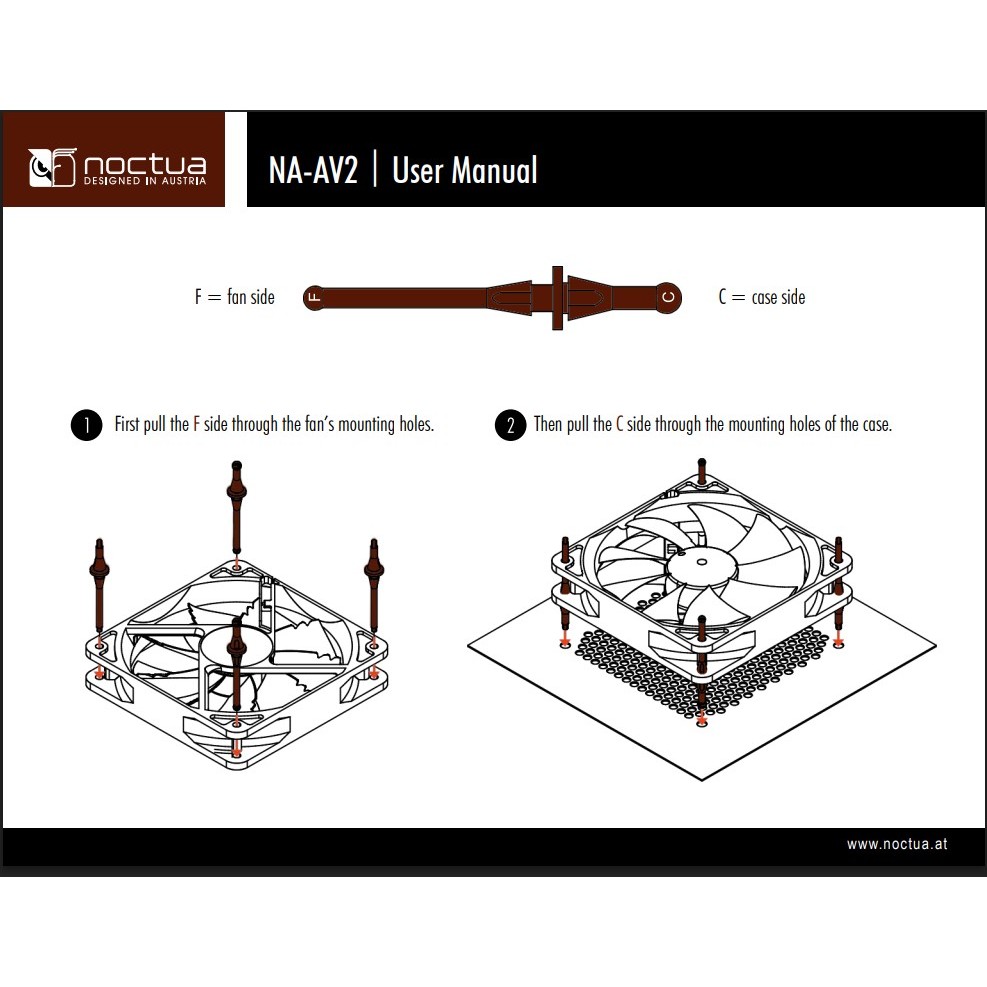 noctua
DESIGNED IN AUSTRIA

NA-AV2 | User Manual

F = fan side

F

C

C = case side

1 First pull the F side through the fan's mounting holes.

2 Then pull the C side through the mounting holes of the case.

www.noctua.at