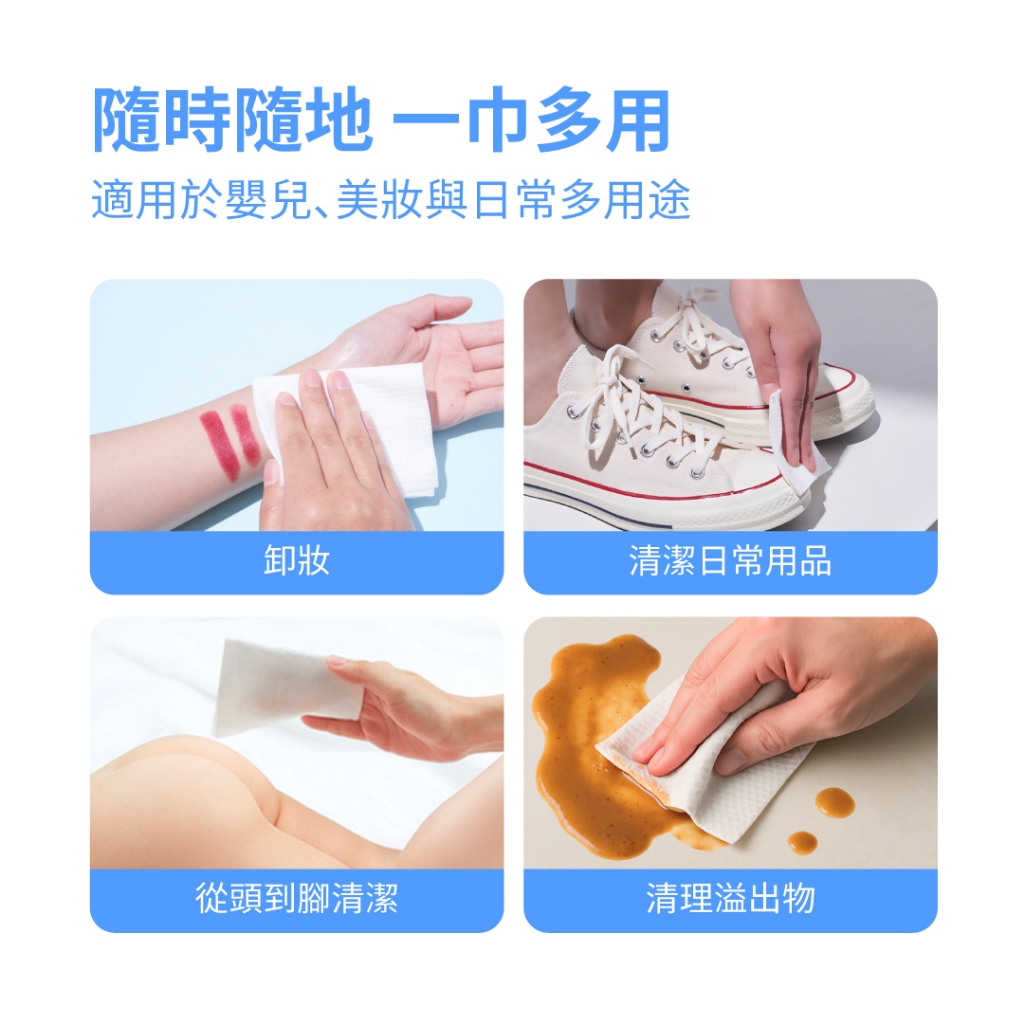 隨時隨地 一巾多用
適用於嬰兒、美妝與日常多用途

卸妝

清潔日常用品

從頭到腳清潔

清理溢出物