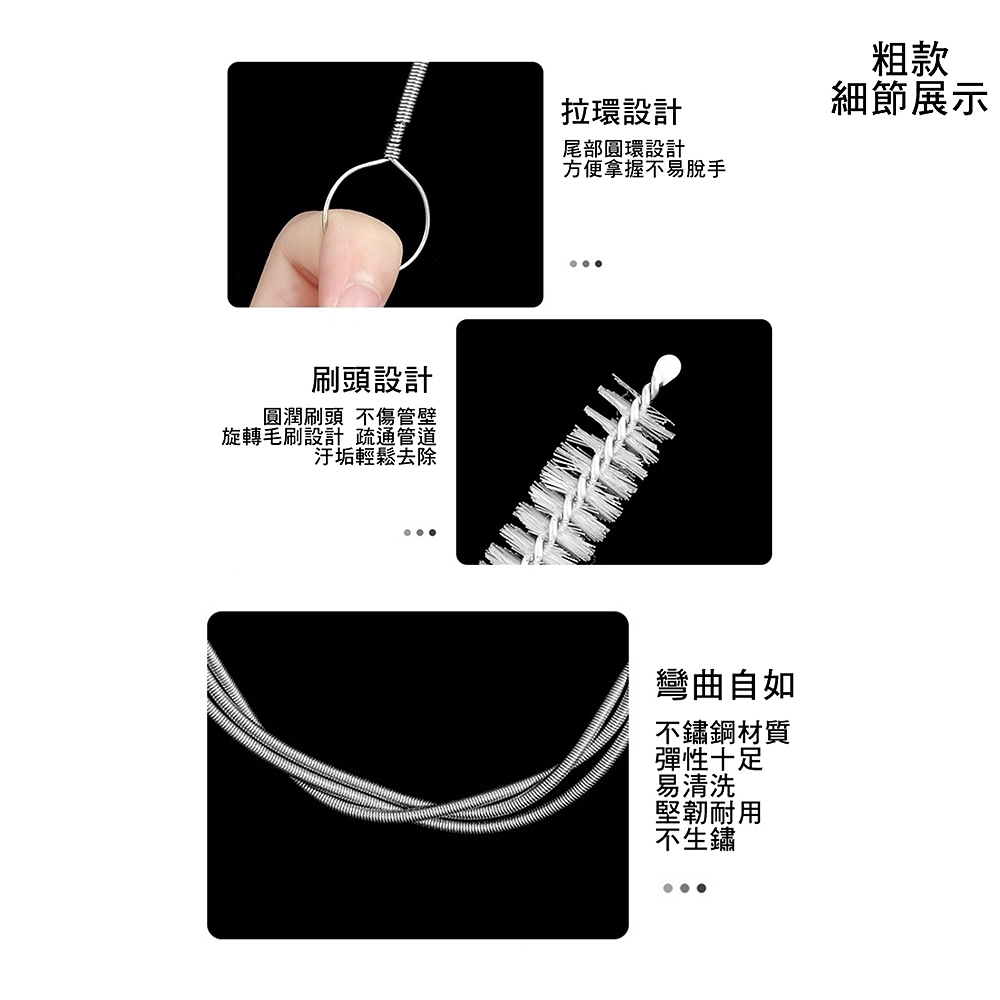 粗款
細節展示

拉環設計

尾部圓環設計
方便拿握不易脫手

刷頭設計

圓潤刷頭 不傷管壁
旋轉毛刷設計 疏通管道
汙垢輕鬆去除

彎曲自如

不鏽鋼材質
彈性十足
易清洗
堅韌耐用
不生鏽