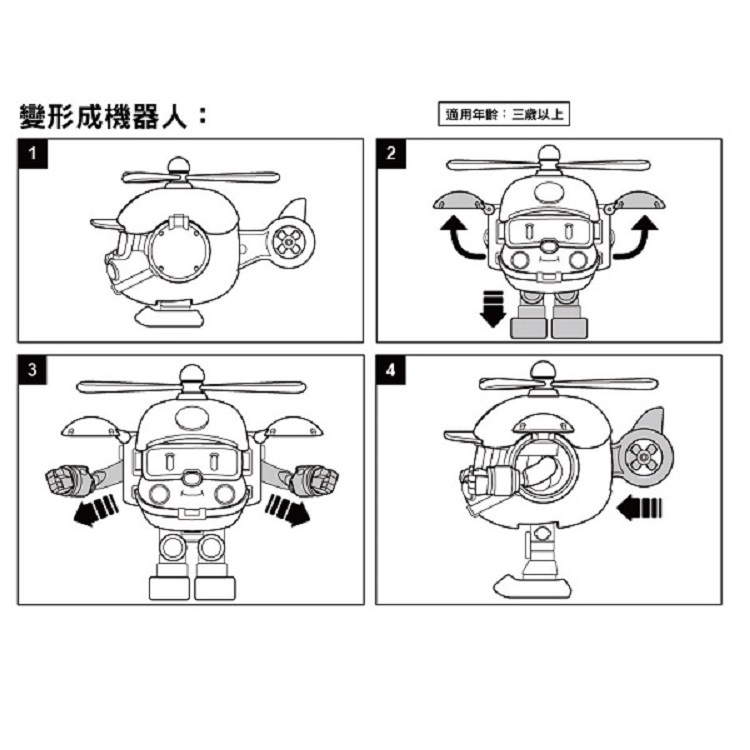 變形成機器人：

適用年齡：三歲以上

1

2

3

4