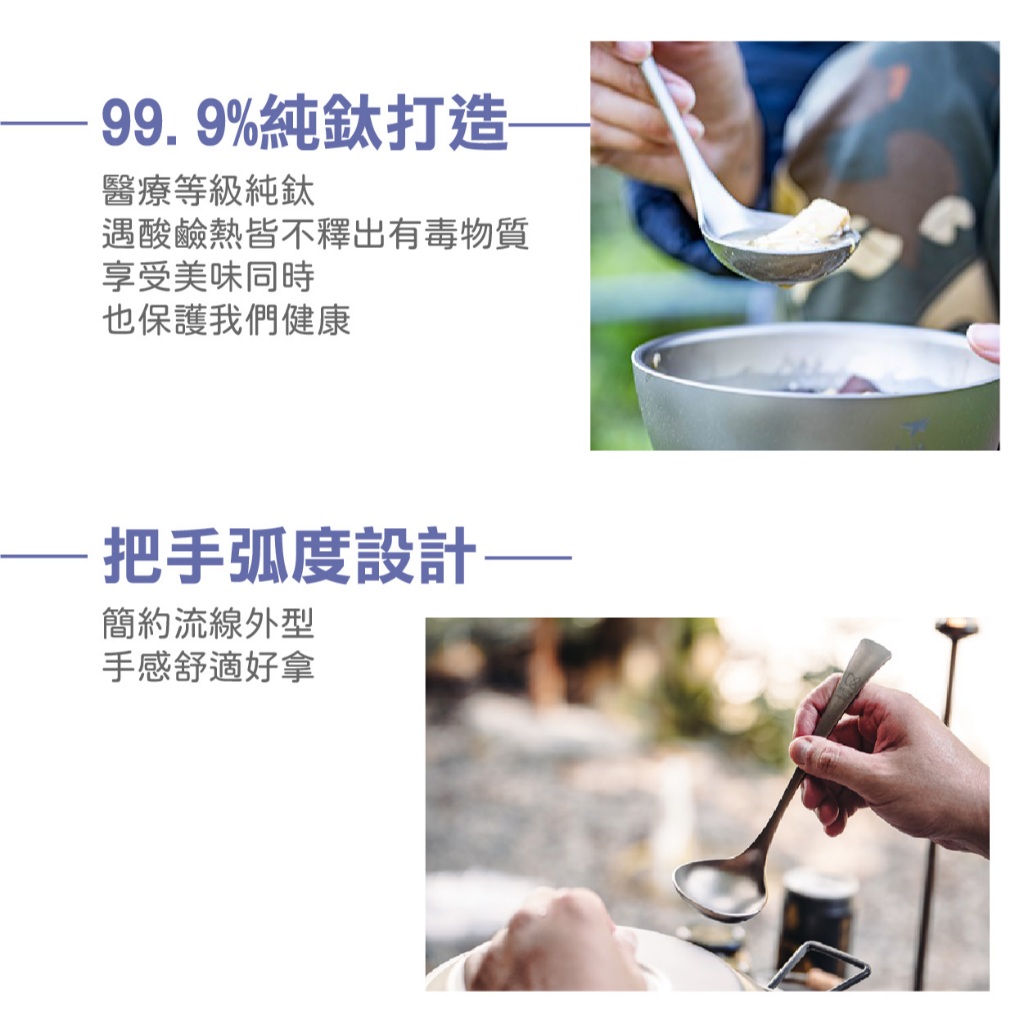 99. 9%純鈦打造

醫療等級純鈦
遇酸鹼熱皆不釋出有毒物質
享受美味同時
也保護我們健康

把手弧度設計

簡約流線外型
手感舒適好拿