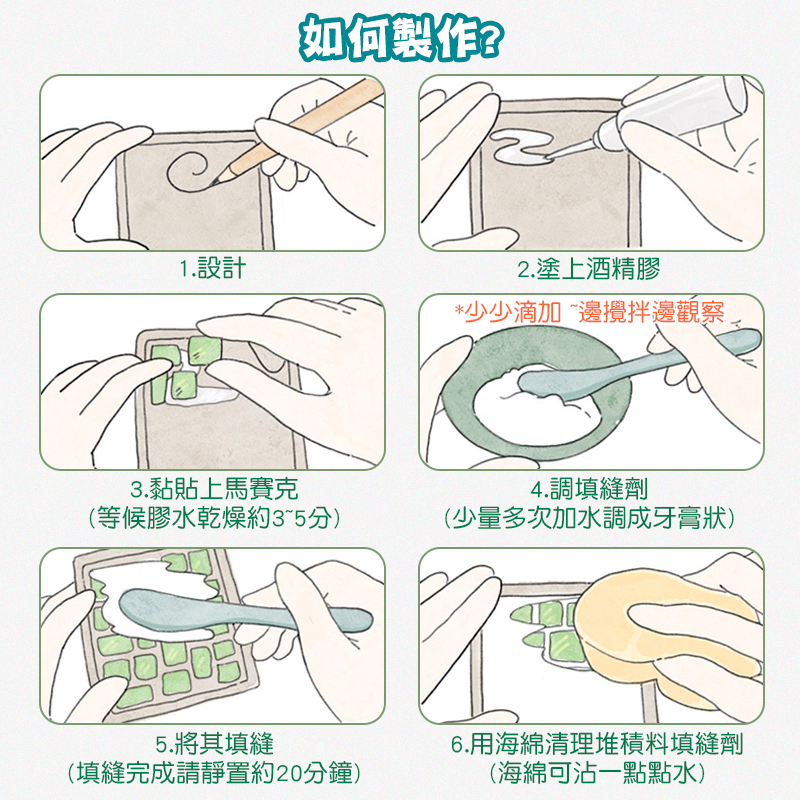 如何製作?

1.設計

2.塗上酒精膠

3.黏貼上馬賽克
(等候膠水乾燥約3~5分)

*少少滴加 ~邊攪拌邊觀察

4.調填縫劑
(少量多次加水調成牙膏狀)

5.將其填縫
(填縫完成請靜置約20分鐘)

6.用海綿清理堆積料填縫劑
(海綿可沾一點點水)