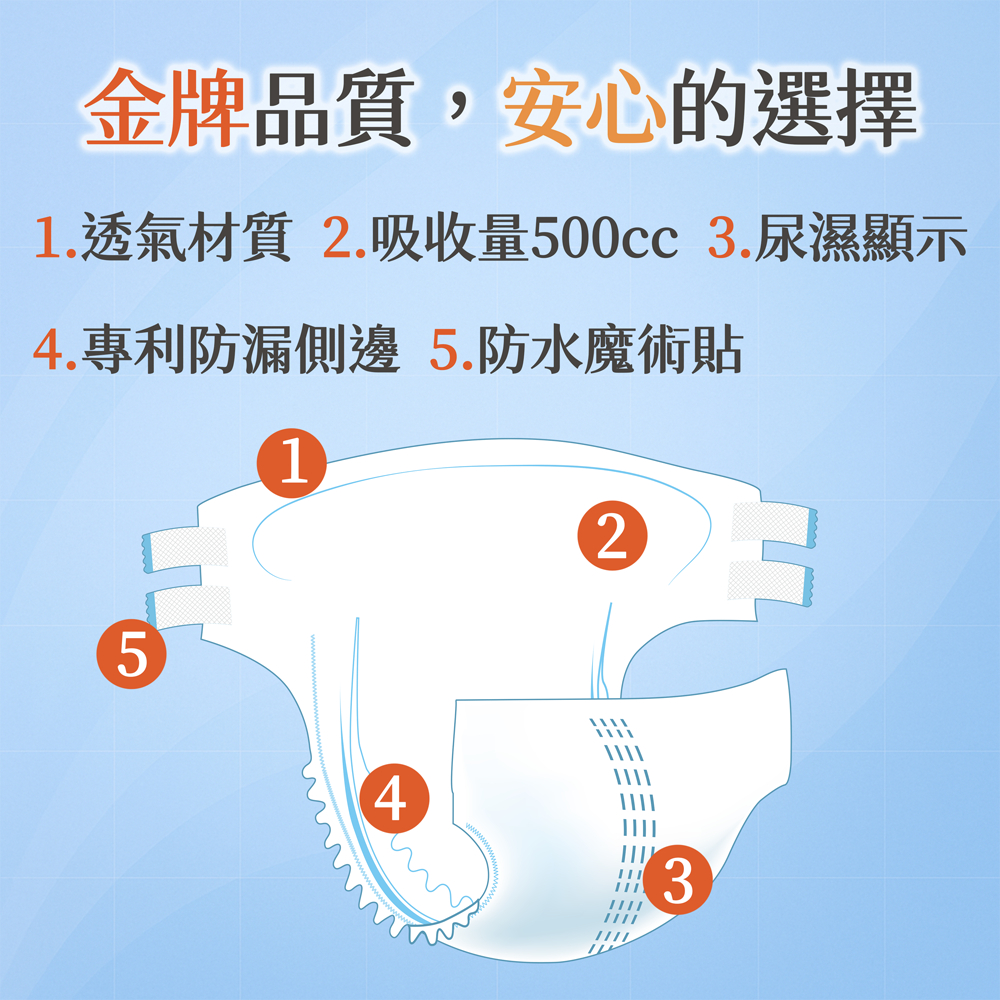 金牌品質，安心的選擇

1.透氣材質 2.吸收量500cc 3.尿濕顯示

4.專利防漏側邊 5.防水魔術貼

1

2

5

4

3