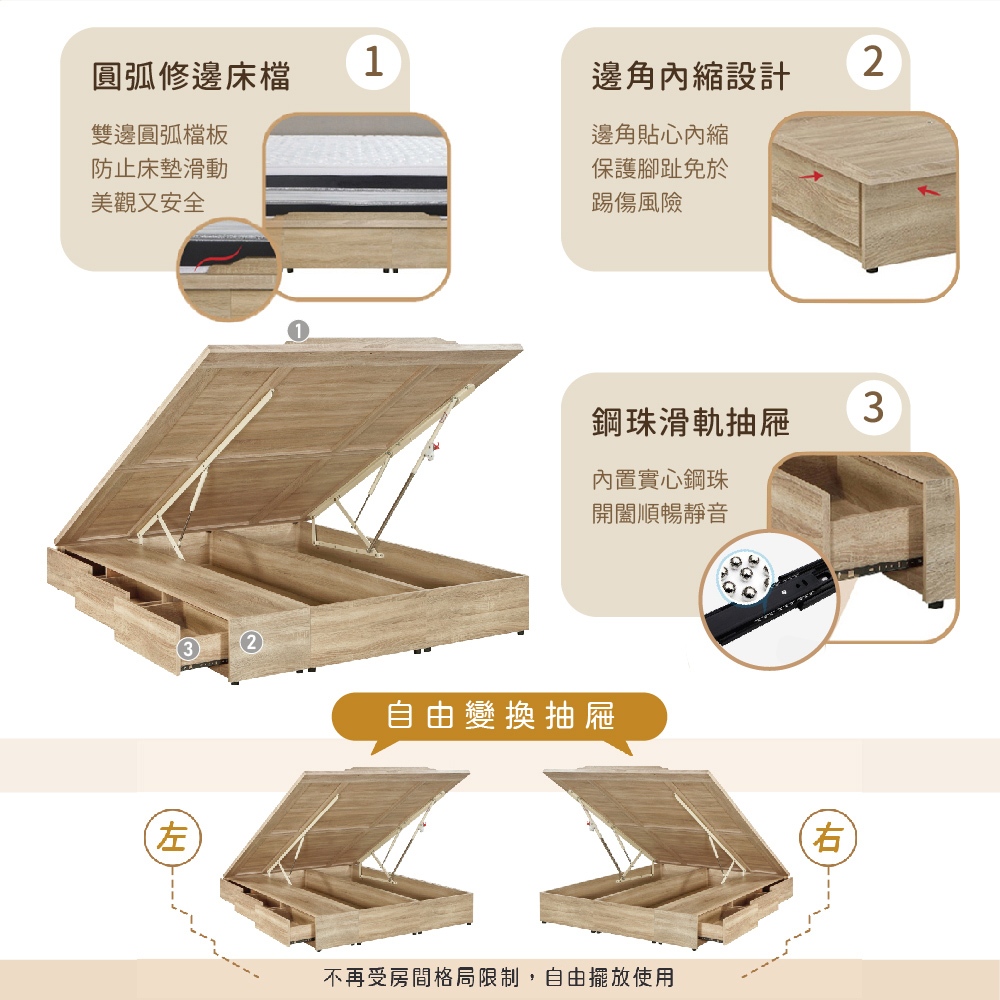 圓弧修邊床檔

1

雙邊圓弧檔板
防止床墊滑動
美觀又安全

邊角內縮設計

2

邊角貼心內縮
保護腳趾免於
踢傷風險

1

鋼珠滑軌抽屜

3

內置實心鋼珠
開闔順暢靜音

3

2

自由變換抽屜

左

右

不再受房間格局限制，自由擺放使用