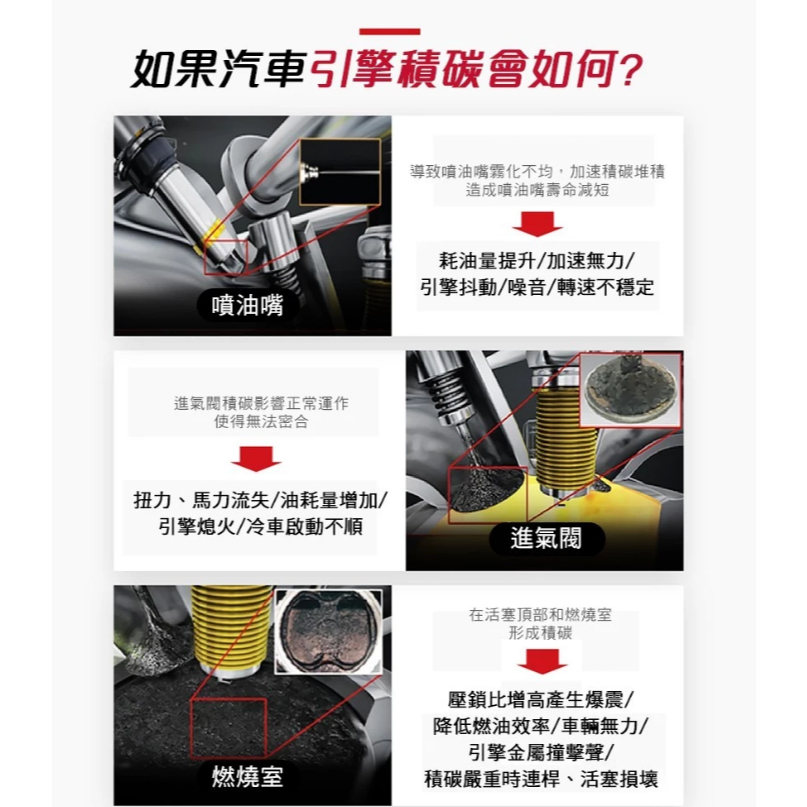 如果汽車引擎積碳會如何?

噴油嘴

導致噴油嘴霧化不均，加速積碳堆積
造成噴油嘴壽命減短

耗油量提升/加速無力/
引擎抖動/噪音/轉速不穩定

進氣閥積碳影響正常運作
使得無法密合

扭力、馬力流失/油耗量增加/
引擎熄火/冷車啟動不順

進氣閥

燃燒室

在活塞頂部和燃燒室
形成積碳

壓鎖比增高產生爆震/
降低燃油效率/車輛無力/
引擎金屬撞擊聲/
積碳嚴重時連桿、活塞損壞