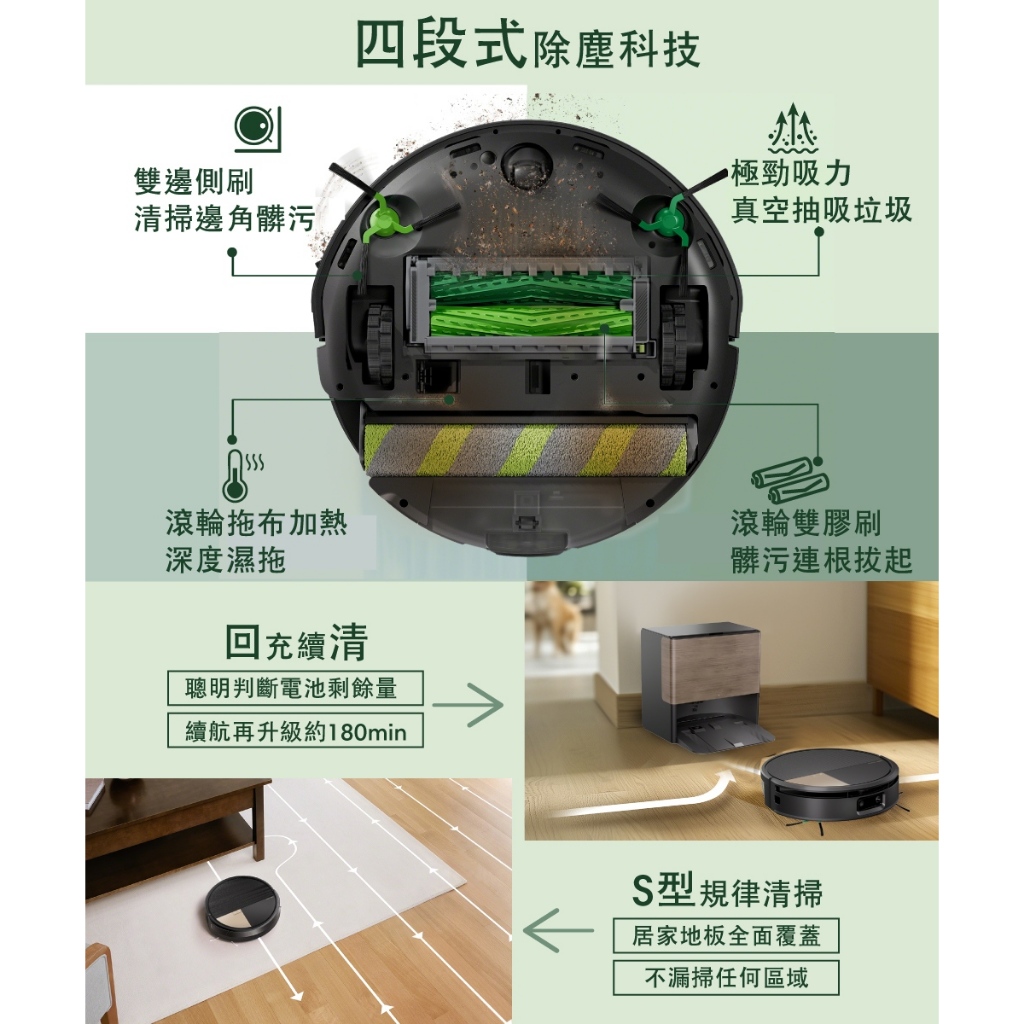 四段式除塵科技

雙邊側刷
清掃邊角髒污

極勁吸力
真空抽吸垃圾

滾輪拖布加熱
深度濕拖

滾輪雙膠刷
髒污連根拔起

回充續清

聰明判斷電池剩餘量

續航再升級約180min

S型規律清掃

居家地板全面覆蓋

不漏掃任何區域