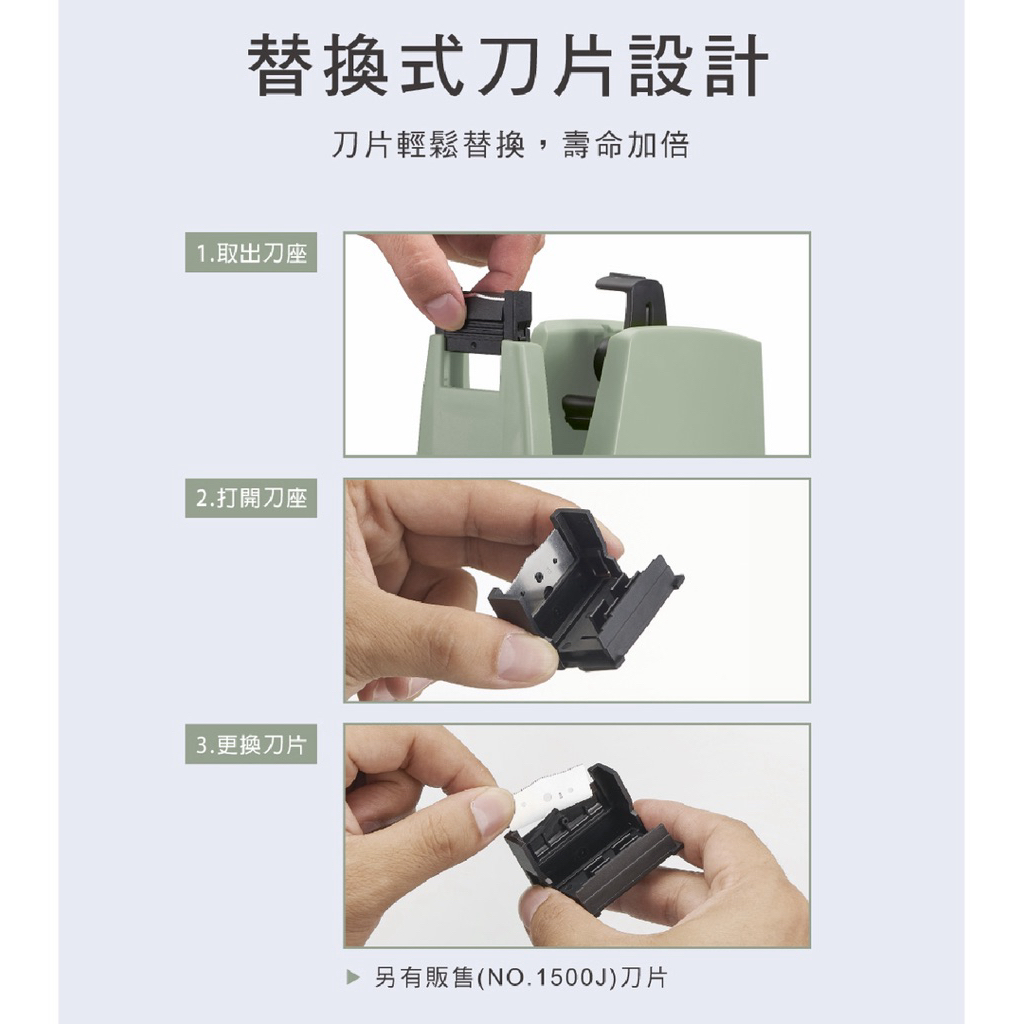 替換式刀片設計

刀片輕鬆替換，壽命加倍

1.取出刀座

2.打開刀座

3.更換刀片

▶ 另有販售(NO.1500J)刀片