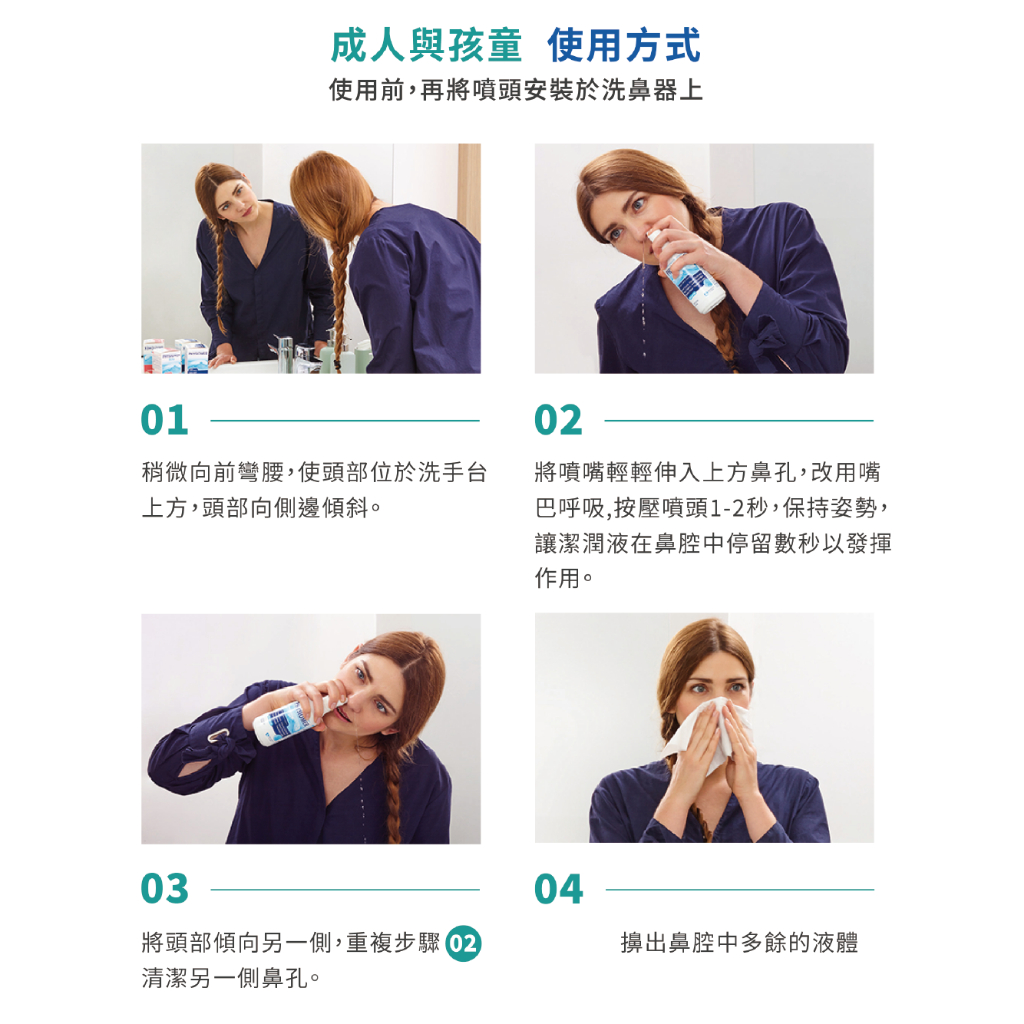 成人與孩童 使用方式
使用前，再將噴頭安裝於洗鼻器上

01

稍微向前彎腰，使頭部位於洗手台上方，頭部向側邊傾斜。

02

將噴嘴輕輕伸入上方鼻孔，改用嘴巴呼吸,按壓噴頭1-2秒，保持姿勢，讓潔潤液在鼻腔中停留數秒以發揮作用。

03

將頭部傾向另一側，重複步驟 02 清潔另一側鼻孔。

04

擤出鼻腔中多餘的液體