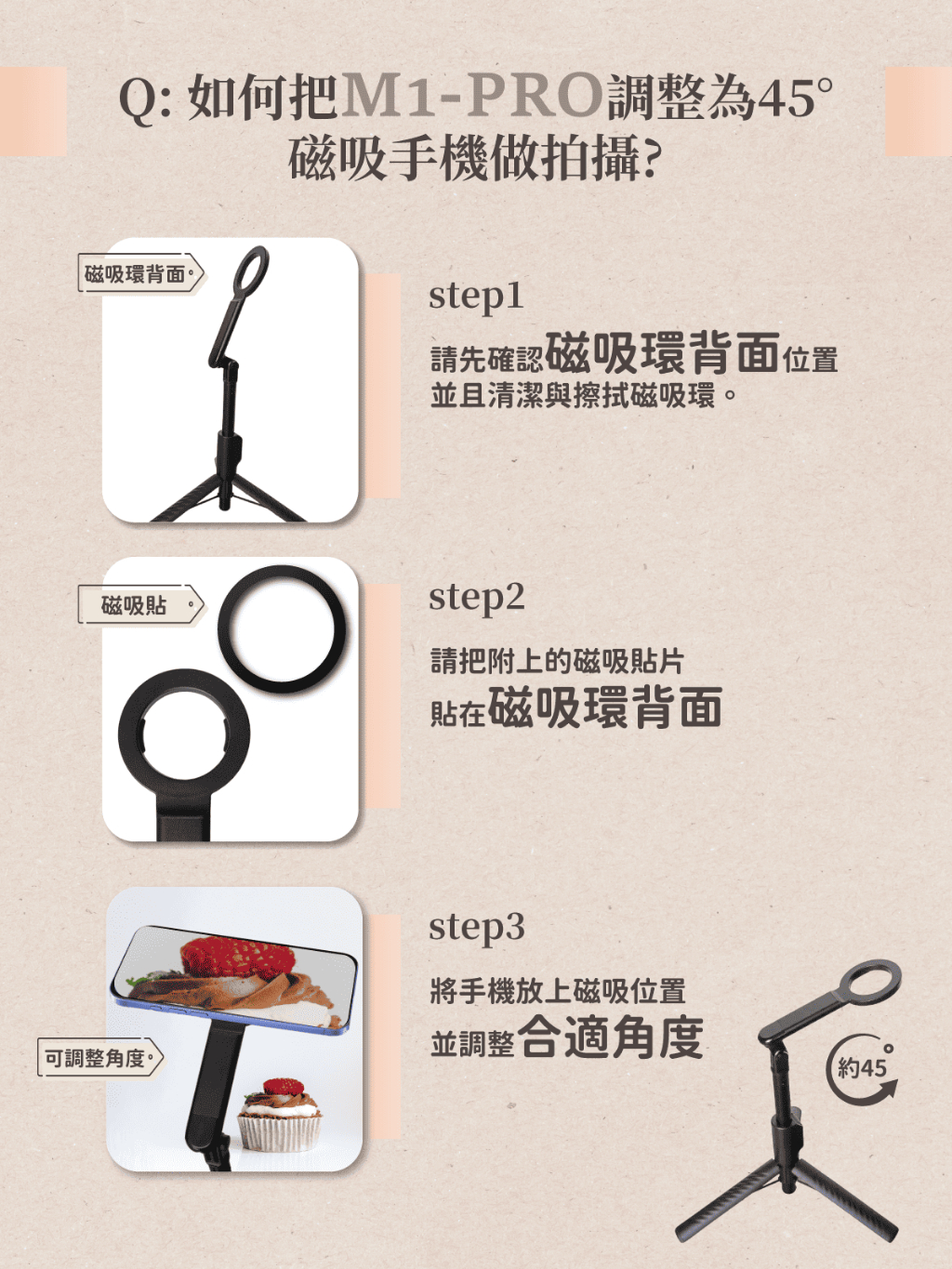 Q: 如何把M1-PRO調整為45°
磁吸手機做拍攝?

磁吸環背面

step1

請先確認磁吸環背面位置
並且清潔與擦拭磁吸環。

磁吸貼

step2

請把附上的磁吸貼片
貼在磁吸環背面

可調整角度

step3

將手機放上磁吸位置
並調整合適角度

約45°