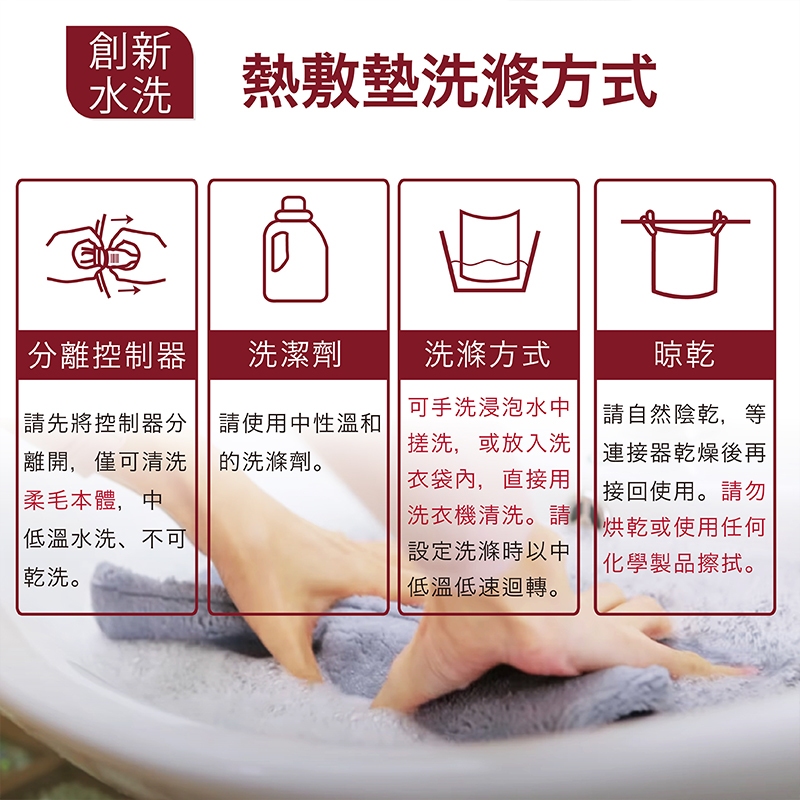 創新水洗

熱敷墊洗滌方式

分離控制器

請先將控制器分離開，僅可清洗柔毛本體，中低溫水洗、不可乾洗。

洗潔劑

請使用中性溫和的洗滌劑。

洗滌方式

可手洗浸泡水中搓洗，或放入洗衣袋內，直接用洗衣機清洗。請設定洗滌時以中低溫低速迴轉。

晾乾

請自然陰乾，等連接器乾燥後再接回使用。請勿烘乾或使用任何化學製品擦拭。