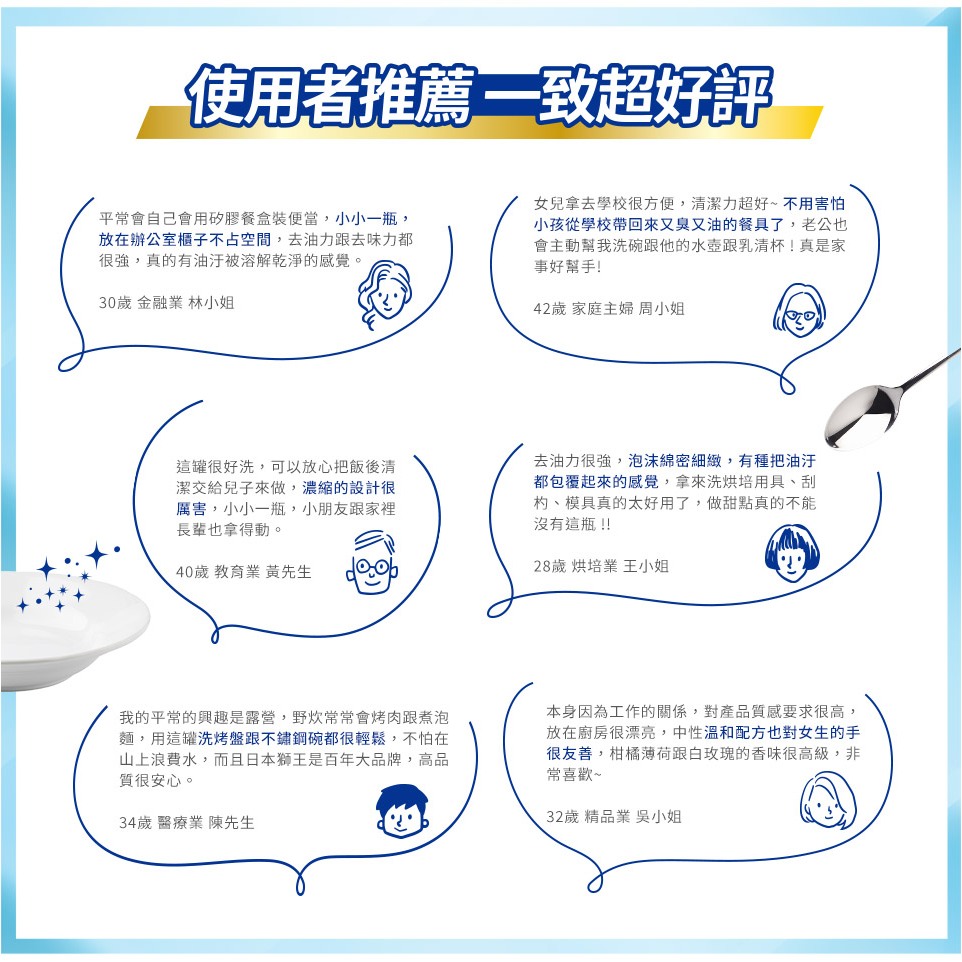 使用者推薦 一致超好評

平常會自己會用矽膠餐盒裝便當，小小一瓶，放在辦公室櫃子不占空間，去油力跟去味力都很強，真的有油汙被溶解乾淨的感覺。

30歲 金融業 林小姐

女兒拿去學校很方便，清潔力超好~ 不用害怕小孩從學校帶回來又臭又油的餐具了，老公也會主動幫我洗碗跟他的水壺跟乳清杯！真是家事好幫手!

42歲 家庭主婦 周小姐

這罐很好洗，可以放心把飯後清潔交給兒子來做，濃縮的設計很厲害，小小一瓶，小朋友跟家裡長輩也拿得動。

40歲 教育業 黃先生

去油力很強，泡沫綿密細緻，有種把油汙都包覆起來的感覺，拿來洗烘培用具、刮杓、模具真的太好用了，做甜點真的不能沒有這瓶 !!

28歲 烘培業 王小姐

我的平常的興趣是露營，野炊常常會烤肉跟煮泡麵，用這罐洗烤盤跟不鏽鋼碗都很輕鬆，不怕在山上浪費水，而且日本獅王是百年大品牌，高品質很安心。

34歲 醫療業 陳先生

本身因為工作的關係，對產品質感要求很高，放在廚房很漂亮，中性溫和配方也對女生的手很友善，柑橘薄荷跟白玫瑰的香味很高級，非常喜歡~

32歲 精品業 吳小姐