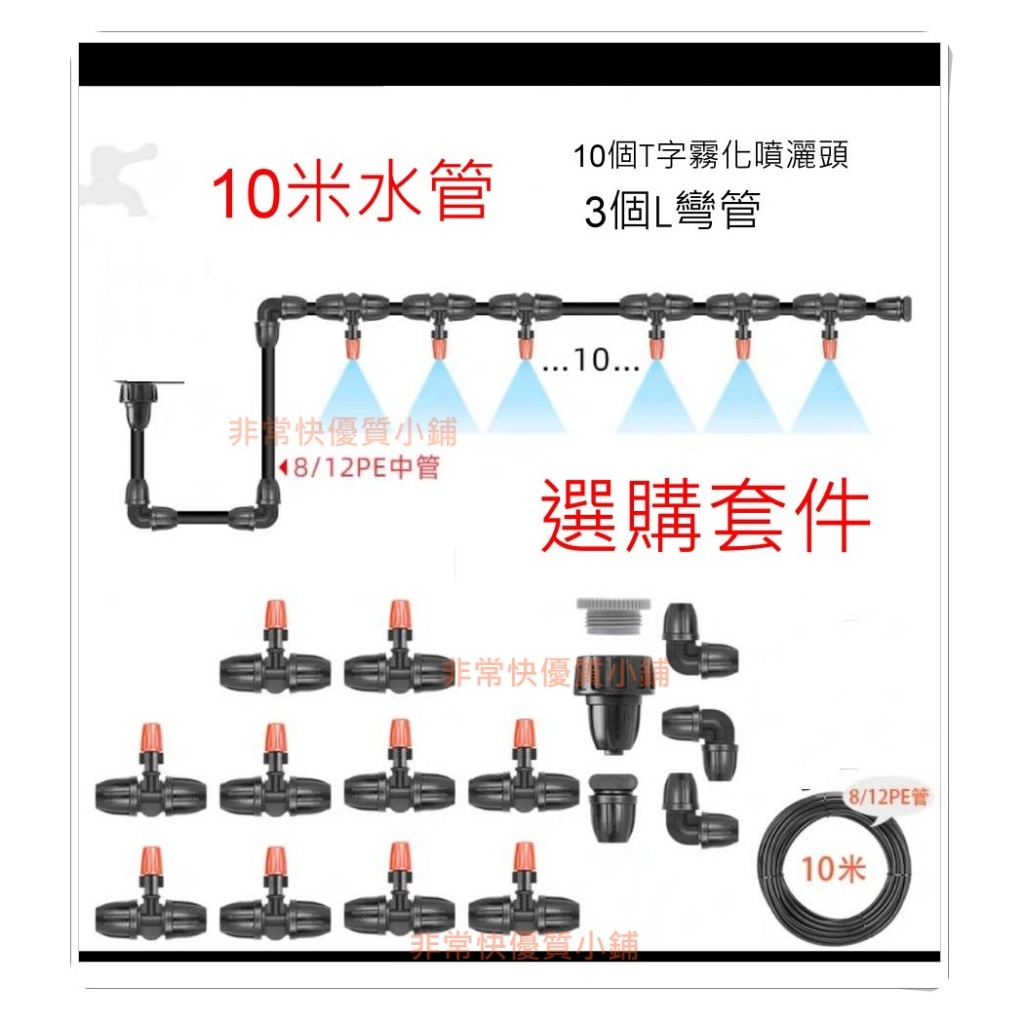 10米水管

10個T字霧化噴灑頭
3個L彎管

...10...

非常快優質小鋪

8/12PE中管

選購套件

非常快優質小鋪

8/12PE管

10米

非常快優質小鋪