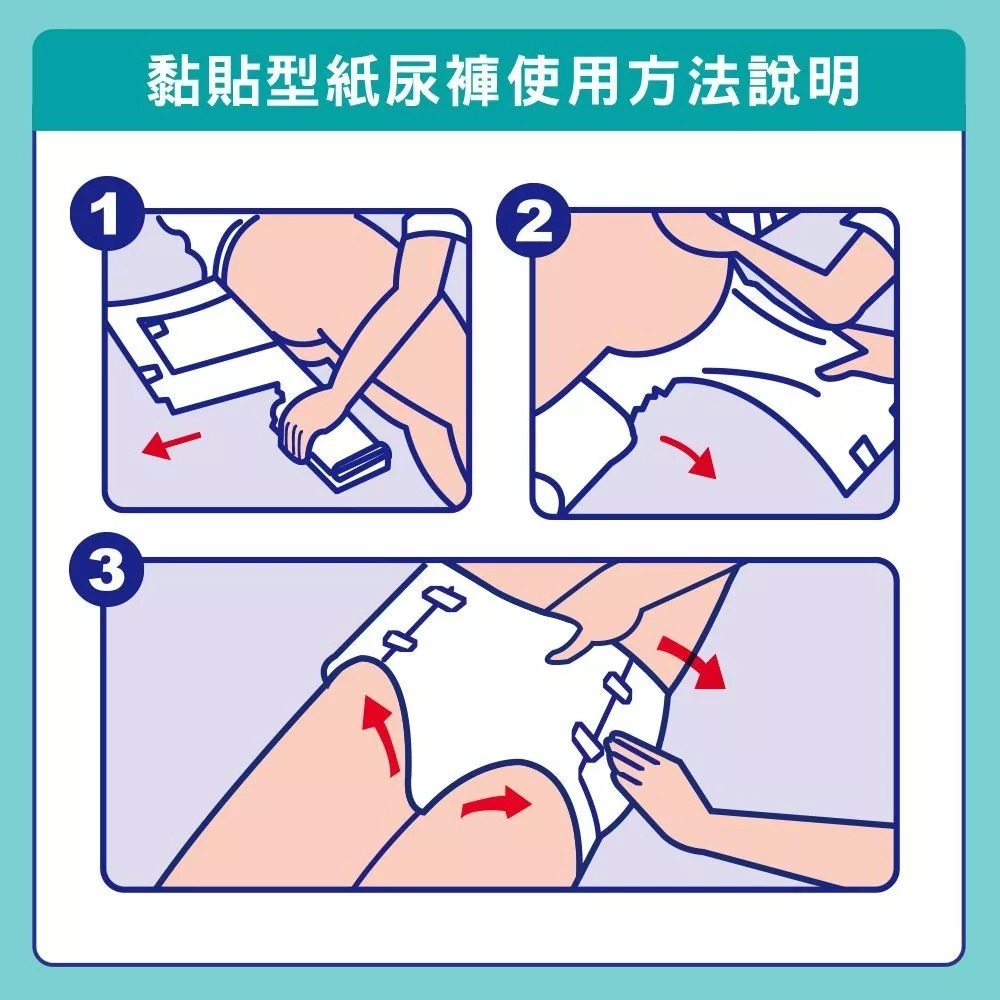 黏貼型紙尿褲使用方法說明

1

2

3