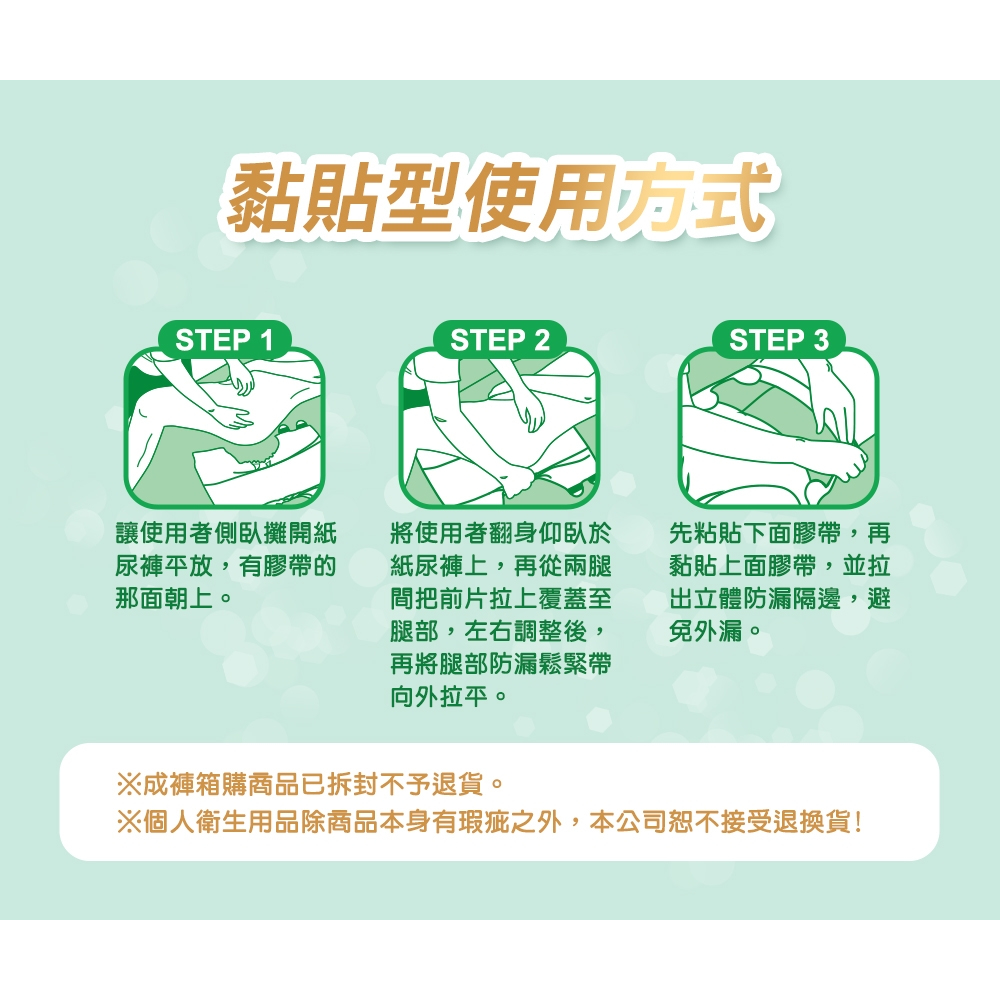 黏貼型使用方式

STEP 1

讓使用者側臥攤開紙尿褲平放，有膠帶的那面朝上。

STEP 2

將使用者翻身仰臥於紙尿褲上，再從兩腿間把前片拉上覆蓋至腿部，左右調整後，再將腿部防漏鬆緊帶向外拉平。

STEP 3

先粘貼下面膠帶，再黏貼上面膠帶，並拉出立體防漏隔邊，避免外漏。

※成褲箱購商品已拆封不予退貨。
※個人衛生用品除商品本身有瑕疵之外，本公司恕不接受退換貨！