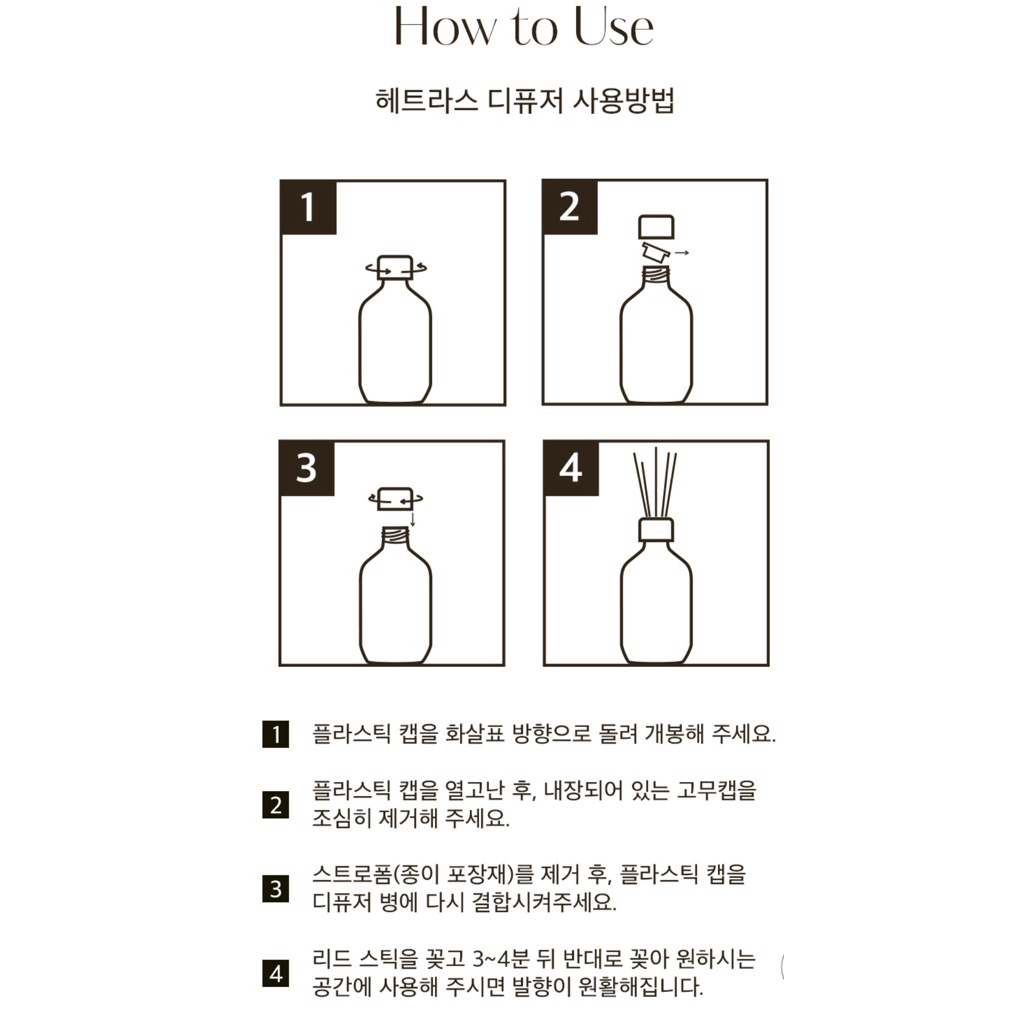 How to Use

헤트라스 디퓨저 사용방법

1

2

3

4

1 플라스틱 캡을 화살표 방향으로 돌려 개봉해 주세요.

2 플라스틱 캡을 열고난 후, 내장되어 있는 고무캡을 조심히 제거해 주세요.

3 스트로폼(종이 포장재)를 제거 후, 플라스틱 캡을 디퓨저 병에 다시 결합시켜주세요.

4 리드 스틱을 꽂고 3~4분 뒤 반대로 꽂아 원하시는 공간에 사용해 주시면 발향이 원활해집니다.