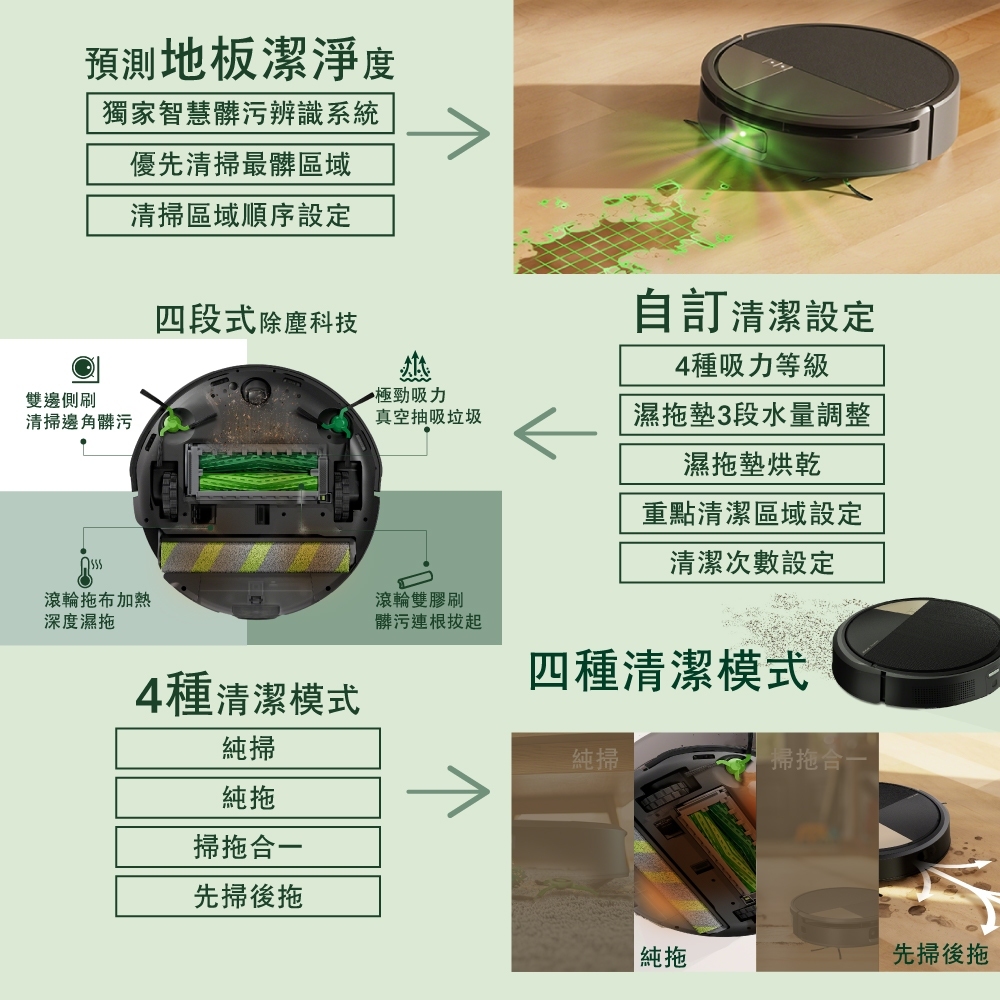 預測地板潔淨度

獨家智慧髒污辨識系統

優先清掃最髒區域

清掃區域順序設定

四段式除塵科技

雙邊側刷
清掃邊角髒污

極勁吸力
真空抽吸垃圾

滾輪拖布加熱
深度濕拖

滾輪雙膠刷
髒污連根拔起

自訂清潔設定

4種吸力等級

濕拖墊3段水量調整

濕拖墊烘乾

重點清潔區域設定

清潔次數設定

四種清潔模式

4種清潔模式

純掃

純拖

掃拖合一

先掃後拖

純掃

掃拖合一

純拖

先掃後拖