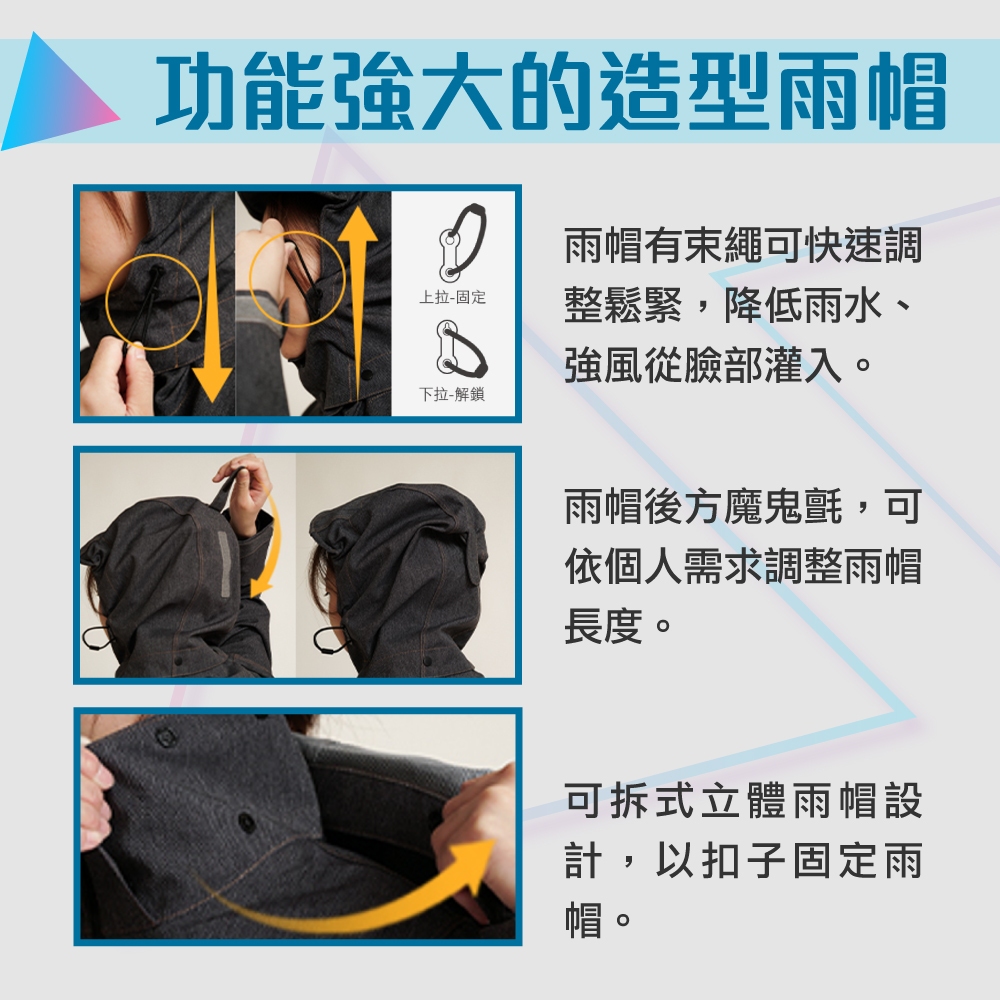 功能強大的造型雨帽

上拉-固定

下拉-解鎖

雨帽有束繩可快速調整鬆緊，降低雨水、強風從臉部灌入。

雨帽後方魔鬼氈，可依個人需求調整雨帽長度。

可拆式立體雨帽設計，以扣子固定雨帽。