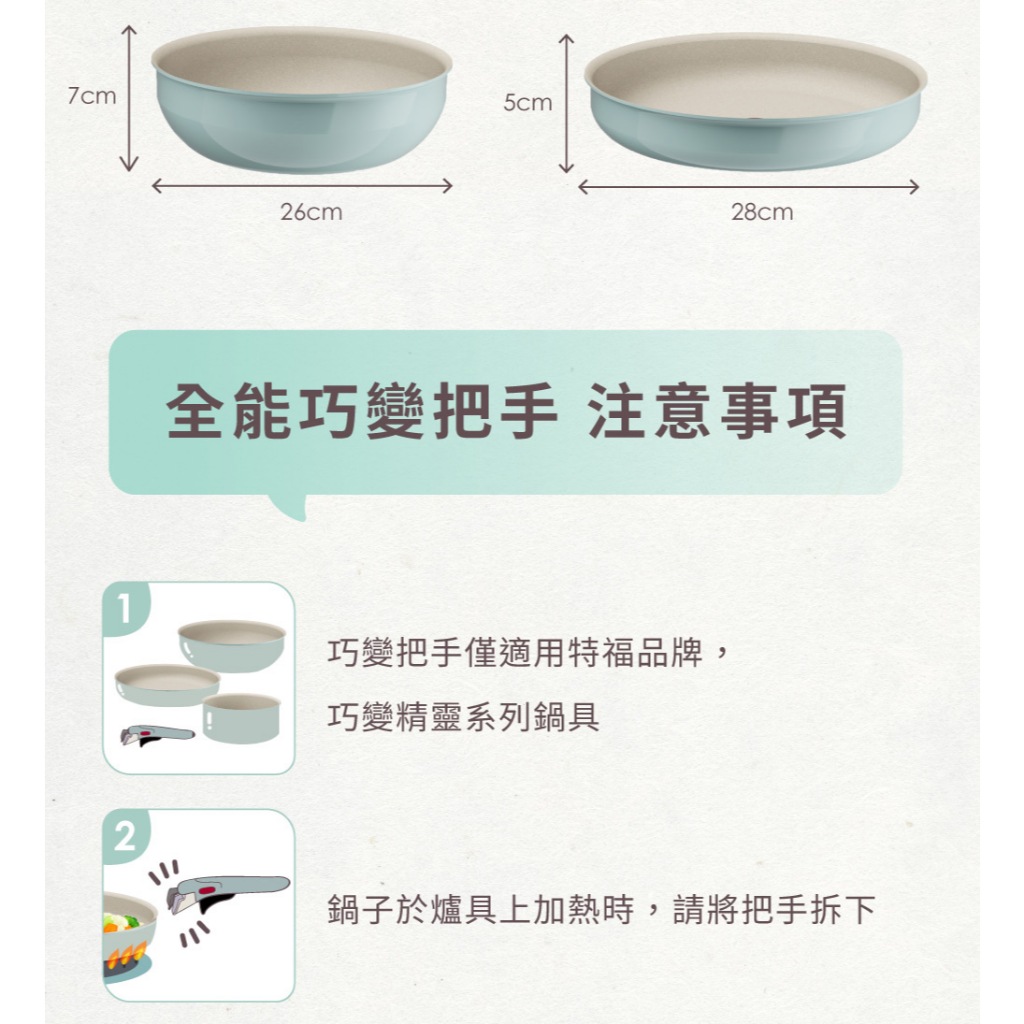 7cm

26cm

5cm

28cm

全能巧變把手 注意事項

1

巧變把手僅適用特福品牌，

巧變精靈系列鍋具

2

鍋子於爐具上加熱時，請將把手拆下