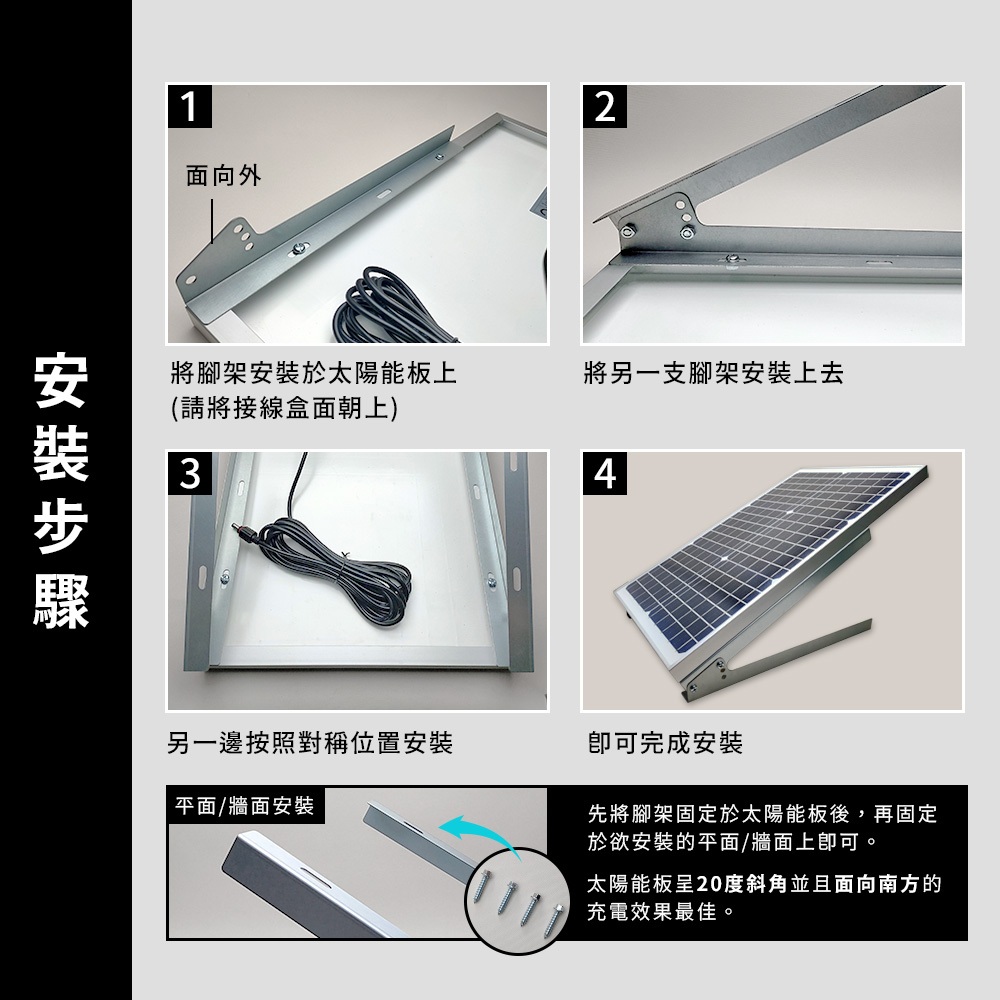 安裝步驟

1
面向外
將腳架安裝於太陽能板上
(請將接線盒面朝上)

2
將另一支腳架安裝上去

3
另一邊按照對稱位置安裝

4
即可完成安裝

平面/牆面安裝

先將腳架固定於太陽能板後，再固定於欲安裝的平面/牆面上即可。

太陽能板呈20度斜角並且面向南方的充電效果最佳。