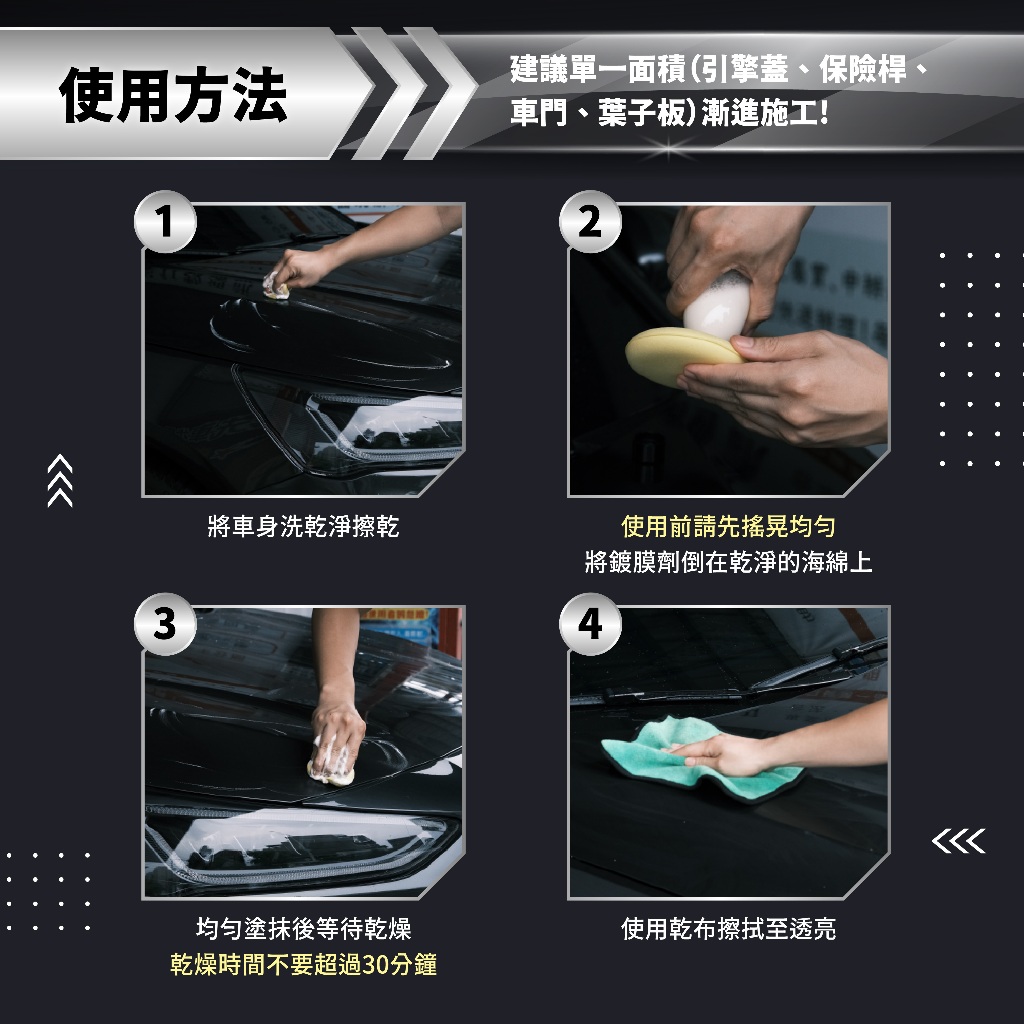 使用方法

建議單一面積(引擎蓋、保險桿、車門、葉子板)漸進施工!

1

將車身洗乾淨擦乾

2

使用前請先搖晃均勻
將鍍膜劑倒在乾淨的海綿上

3

均勻塗抹後等待乾燥
乾燥時間不要超過30分鐘

4

使用乾布擦拭至透亮