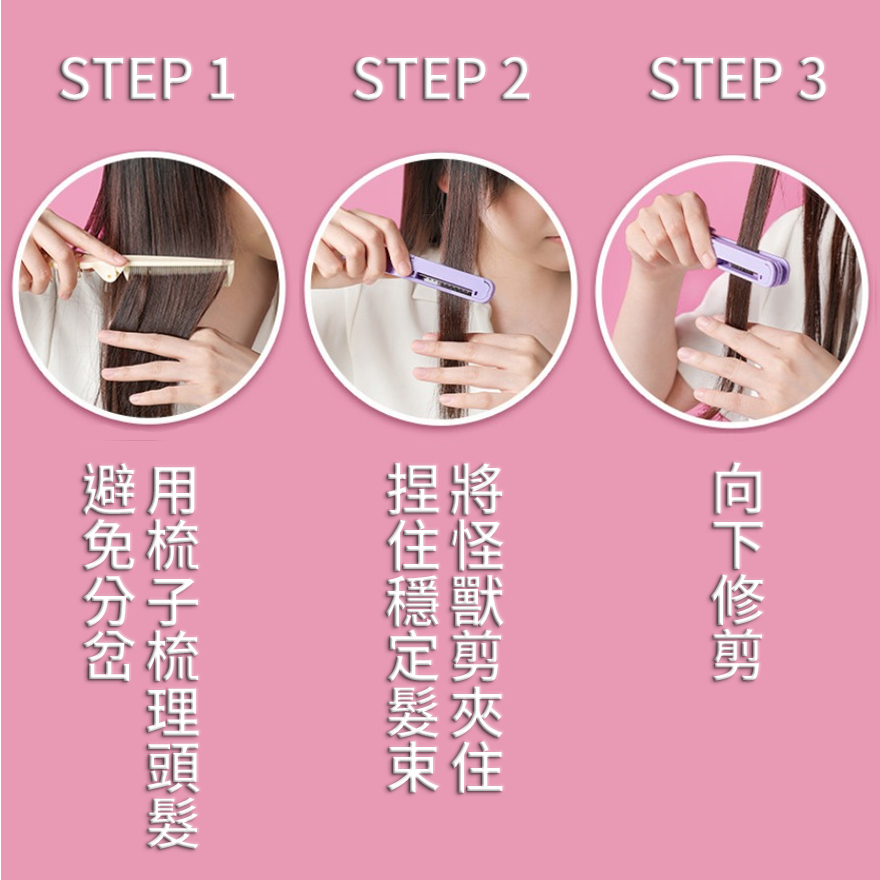 STEP 1

用梳子梳理頭髮
避免分岔

STEP 2

將怪獸剪夾住
捏住穩定髮束

STEP 3

向下修剪