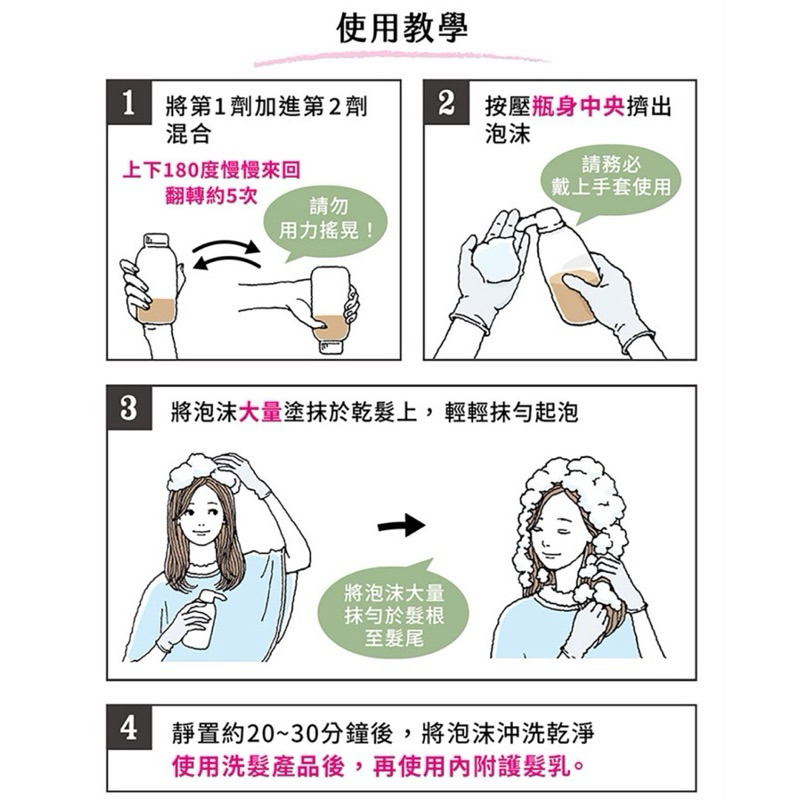 使用教學

1 將第1劑加進第2劑混合

上下180度慢慢來回翻轉約5次

請勿用力搖晃！

2 按壓瓶身中央擠出泡沫

請務必戴上手套使用

3 將泡沫大量塗抹於乾髮上，輕輕抹勻起泡

將泡沫大量抹勻於髮根至髮尾

4 靜置約20~30分鐘後，將泡沫沖洗乾淨
使用洗髮產品後，再使用內附護髮乳。