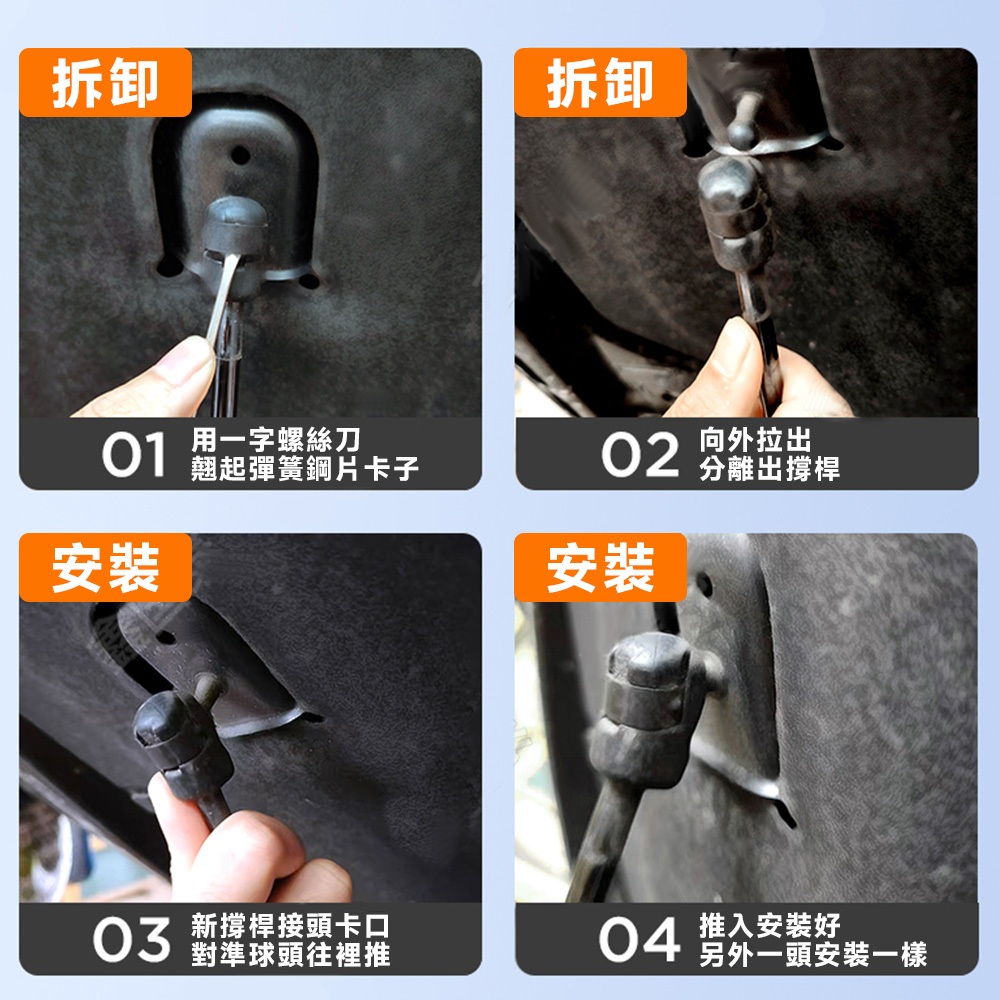 拆卸

01 用一字螺絲刀
翹起彈簧鋼片卡子

拆卸

02 向外拉出
分離出撐桿

安裝

03 新撐桿接頭卡口
對準球頭往裡推

安裝

04 推入安裝好
另外一頭安裝一樣