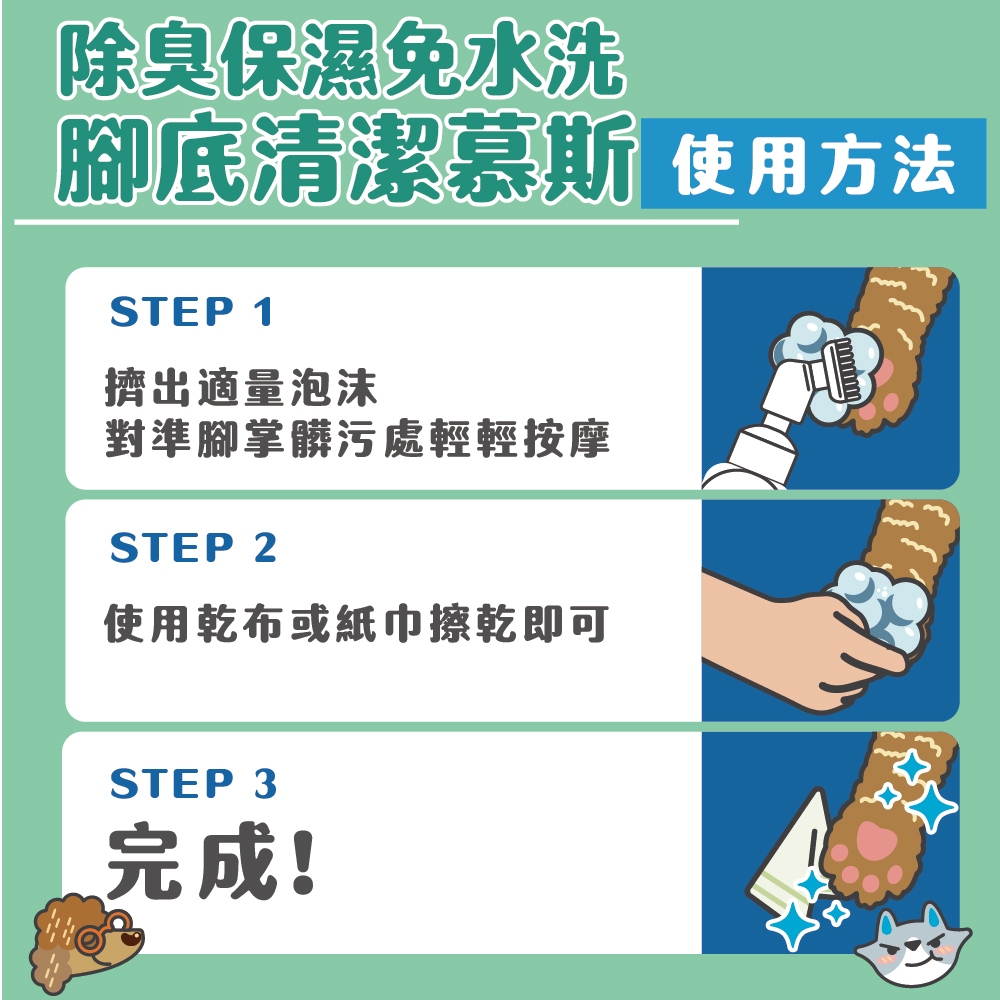 除臭保濕免水洗
腳底清潔慕斯

使用方法

STEP 1

擠出適量泡沫
對準腳掌髒污處輕輕按摩

STEP 2

使用乾布或紙巾擦乾即可

STEP 3

完成!