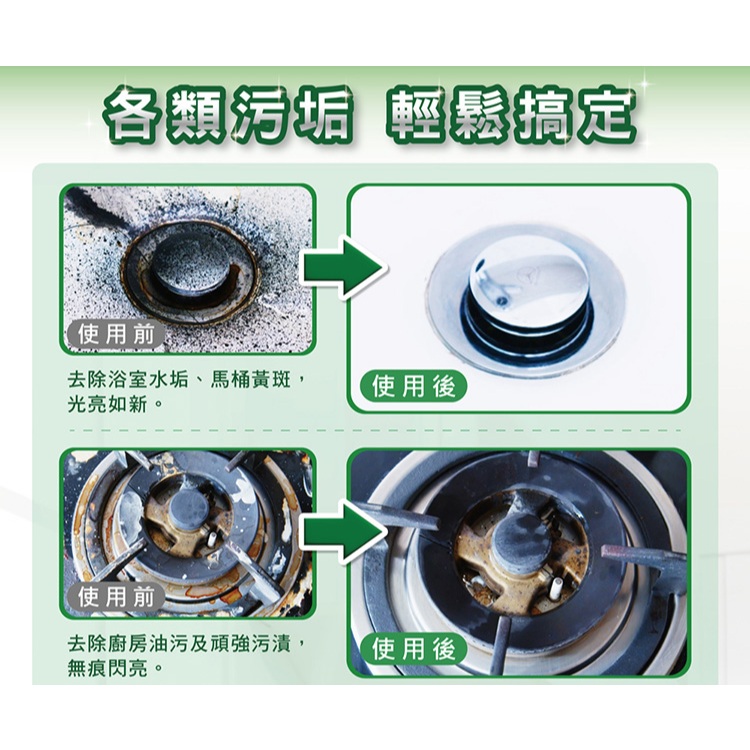 各類污垢 輕鬆搞定

使用前

去除浴室水垢、馬桶黃斑，光亮如新。

使用後

使用前

去除廚房油污及頑強污漬，無痕閃亮。

使用後