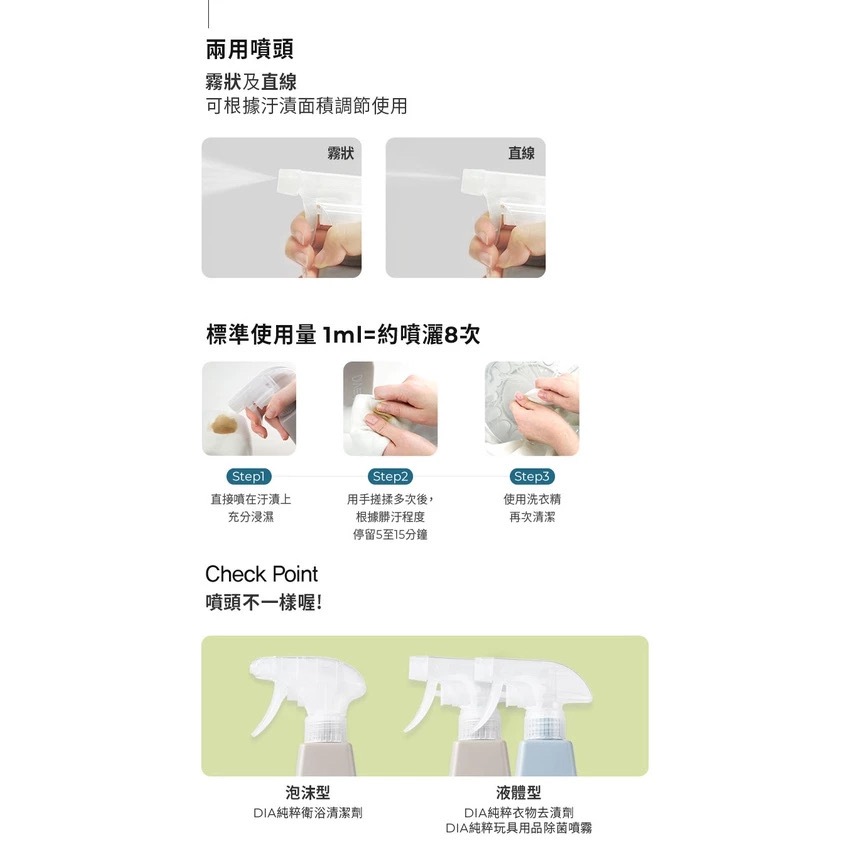 兩用噴頭

霧狀及直線
可根據汙漬面積調節使用

霧狀

直線

標準使用量 1ml=約噴灑8次

Step1
直接噴在汙漬上
充分浸濕

Step2
用手搓揉多次後，
根據髒汙程度
停留5至15分鐘

Step3
使用洗衣精
再次清潔

Check Point
噴頭不一樣喔!

泡沫型
DIA純粹衛浴清潔劑

液體型
DIA純粹衣物去漬劑
DIA純粹玩具用品除菌噴霧