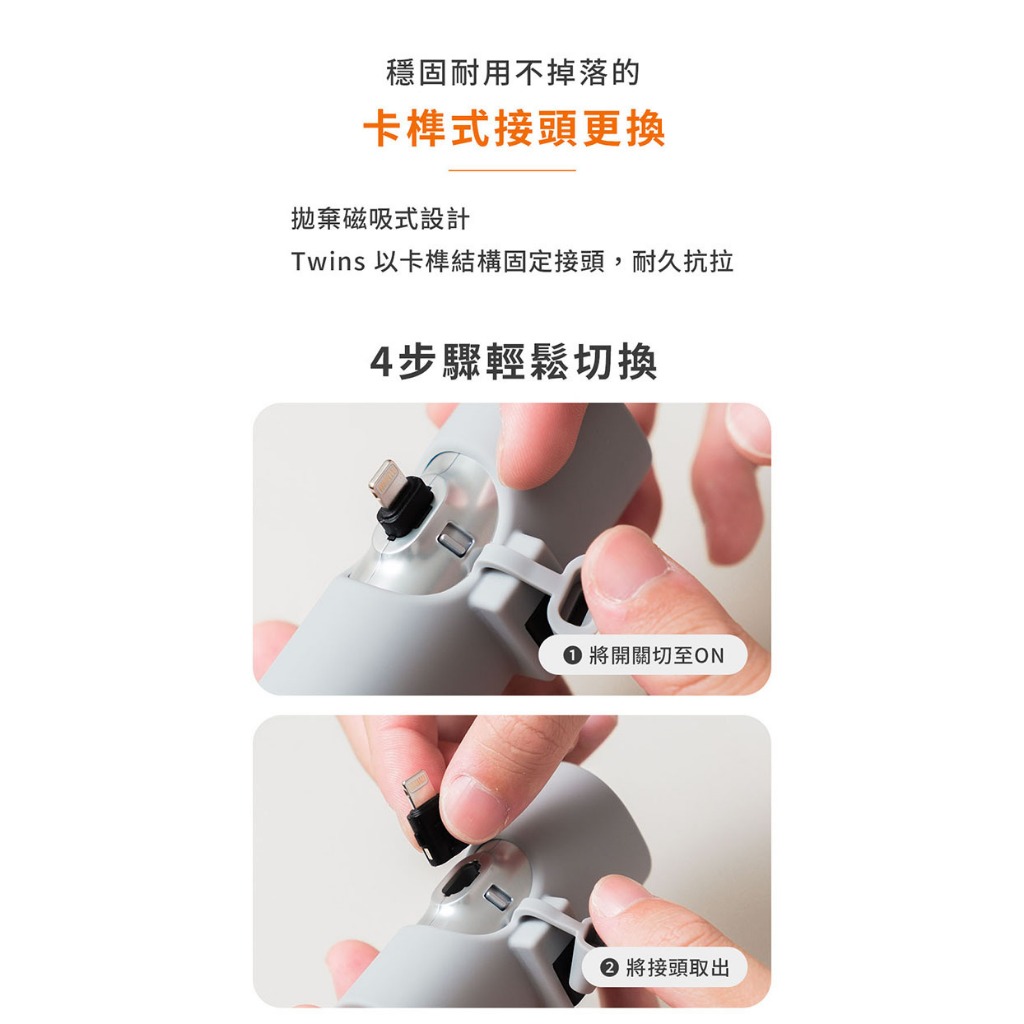 穩固耐用不掉落的

卡榫式接頭更換

拋棄磁吸式設計
Twins 以卡榫結構固定接頭，耐久抗拉

4步驟輕鬆切換

❶ 將開關切至ON

❷ 將接頭取出