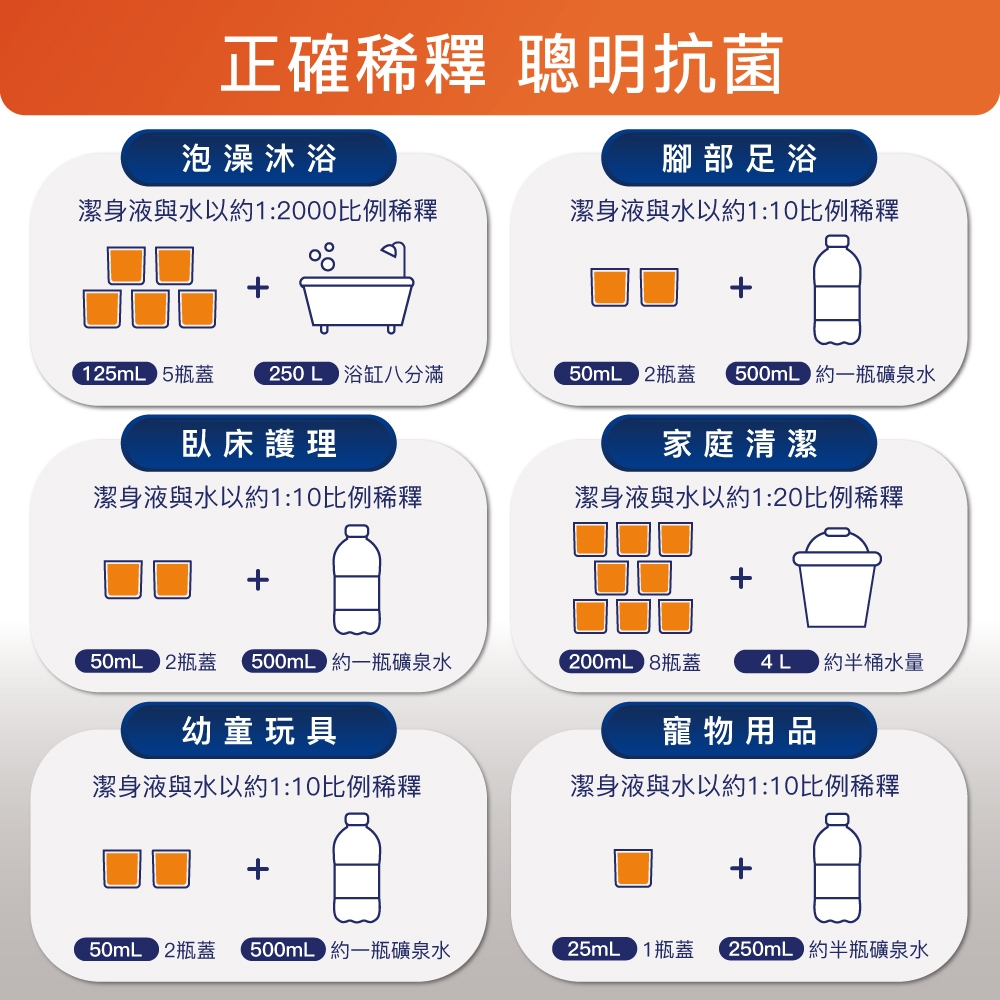 正確稀釋 聰明抗菌

泡澡沐浴

潔身液與水以約1:2000比例稀釋

+

125mL 5瓶蓋

250 L 浴缸八分滿

腳部足浴

潔身液與水以約1:10比例稀釋

+

50mL 2瓶蓋

500mL 約一瓶礦泉水

臥床護理

潔身液與水以約1:10比例稀釋

+

50mL 2瓶蓋

500mL 約一瓶礦泉水

家庭清潔

潔身液與水以約1:20比例稀釋

+

200mL 8瓶蓋

4 L 約半桶水量

幼童玩具

潔身液與水以約1:10比例稀釋

+

50mL 2瓶蓋

500mL 約一瓶礦泉水

寵物用品

潔身液與水以約1:10比例稀釋

+

25mL 1瓶蓋

250mL 約半瓶礦泉水