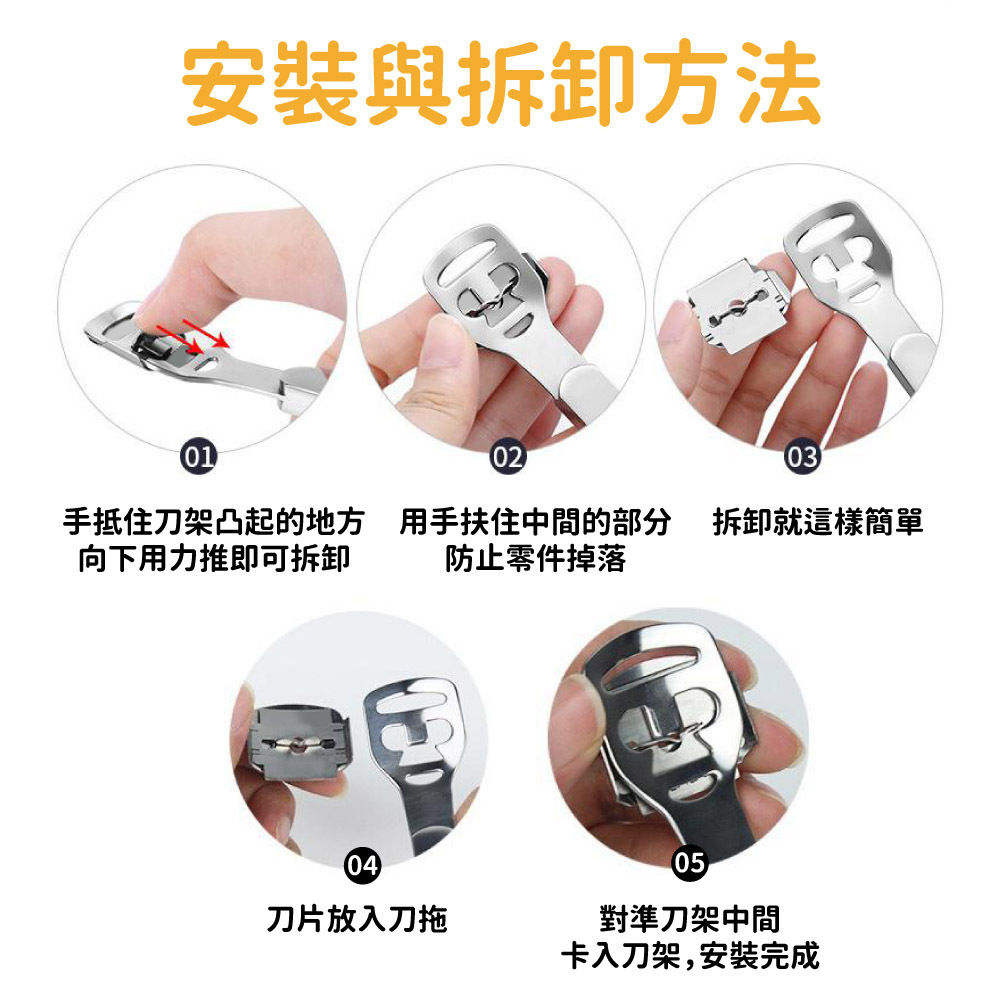 安裝與拆卸方法

01

手抵住刀架凸起的地方
向下用力推即可拆卸

02

用手扶住中間的部分
防止零件掉落

03

拆卸就這樣簡單

04

刀片放入刀拖

05

對準刀架中間
卡入刀架，安裝完成