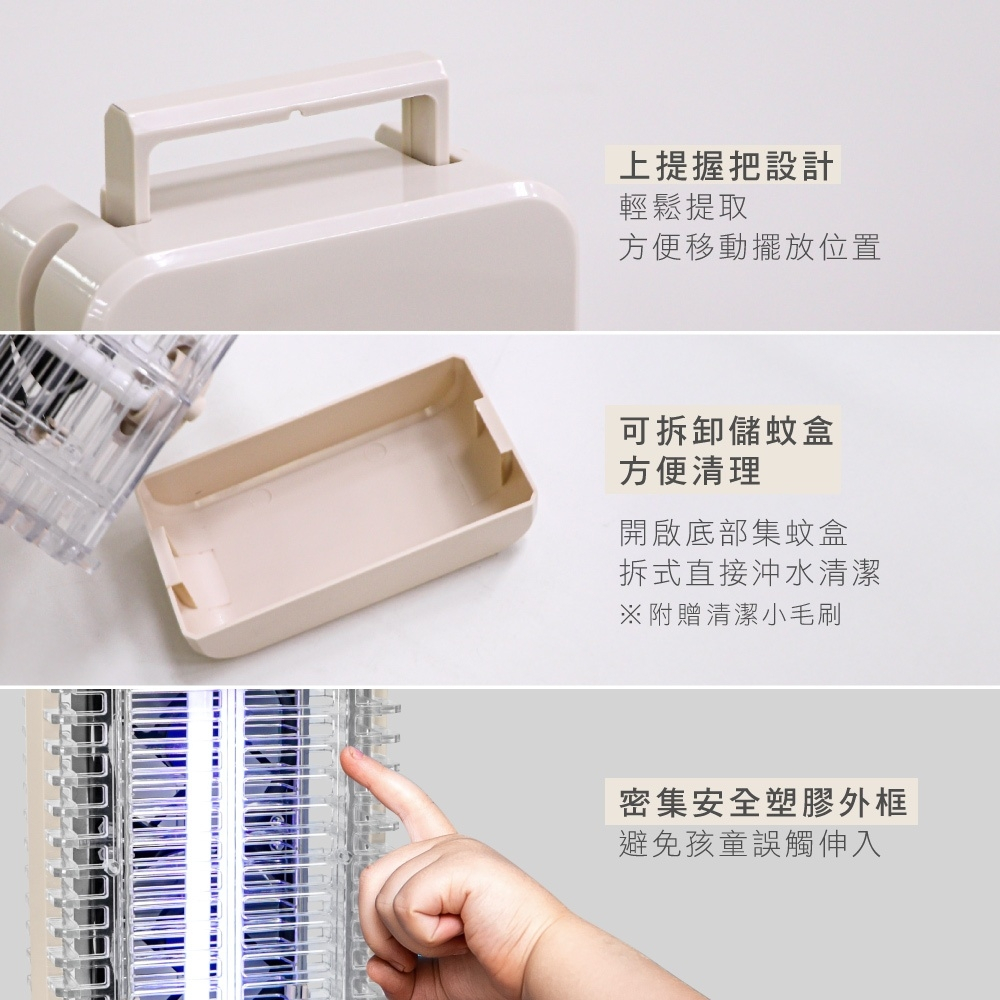 上提握把設計
輕鬆提取
方便移動擺放位置

可拆卸儲蚊盒
方便清理

開啟底部集蚊盒
拆式直接沖水清潔
※附贈清潔小毛刷

密集安全塑膠外框
避免孩童誤觸伸入