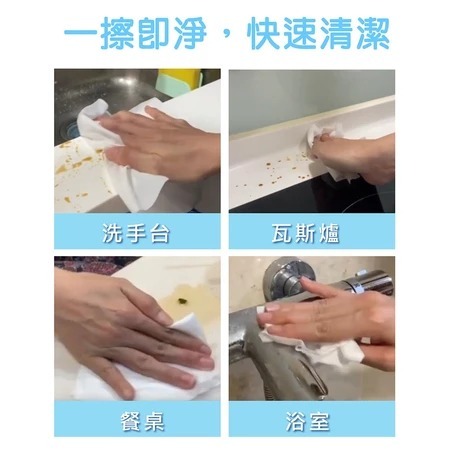 一擦即淨，快速清潔

洗手台

瓦斯爐

餐桌

浴室