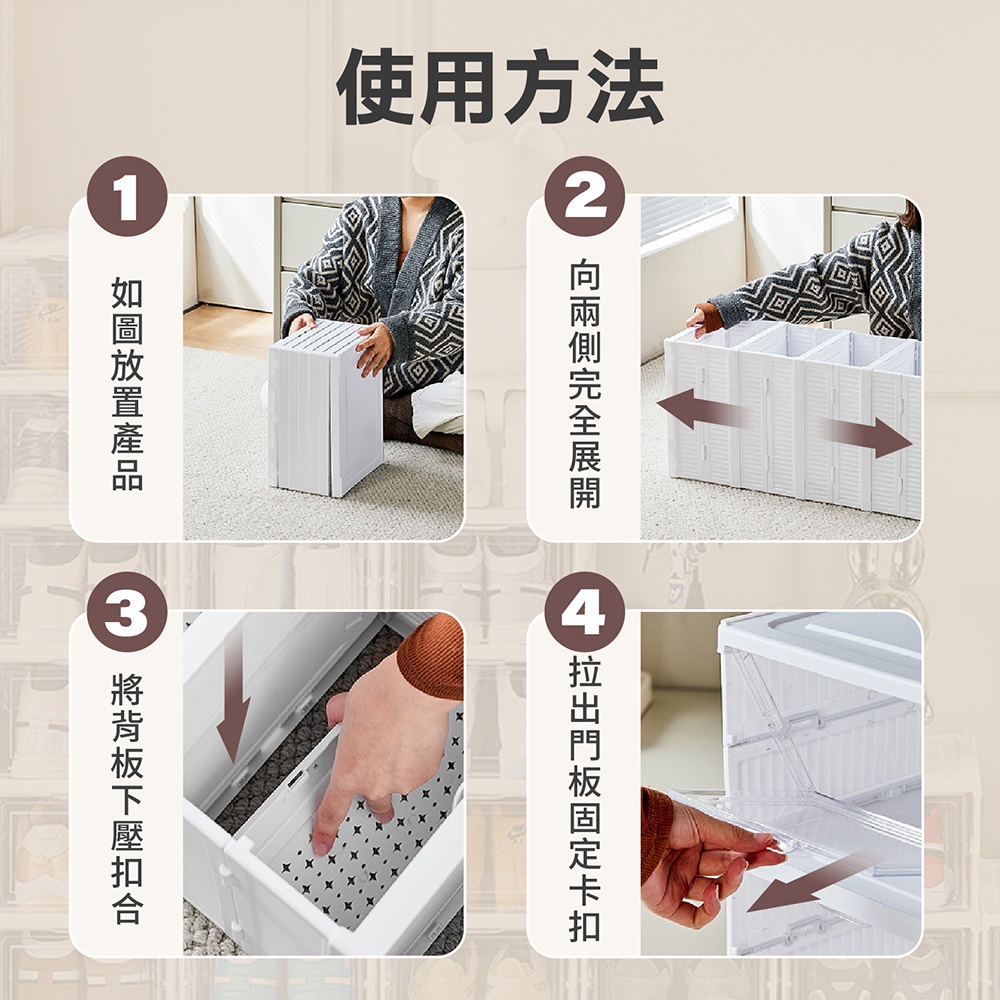 使用方法

1

如圖放置產品

2

向兩側完全展開

3

將背板下壓扣合

4

拉出門板固定卡扣