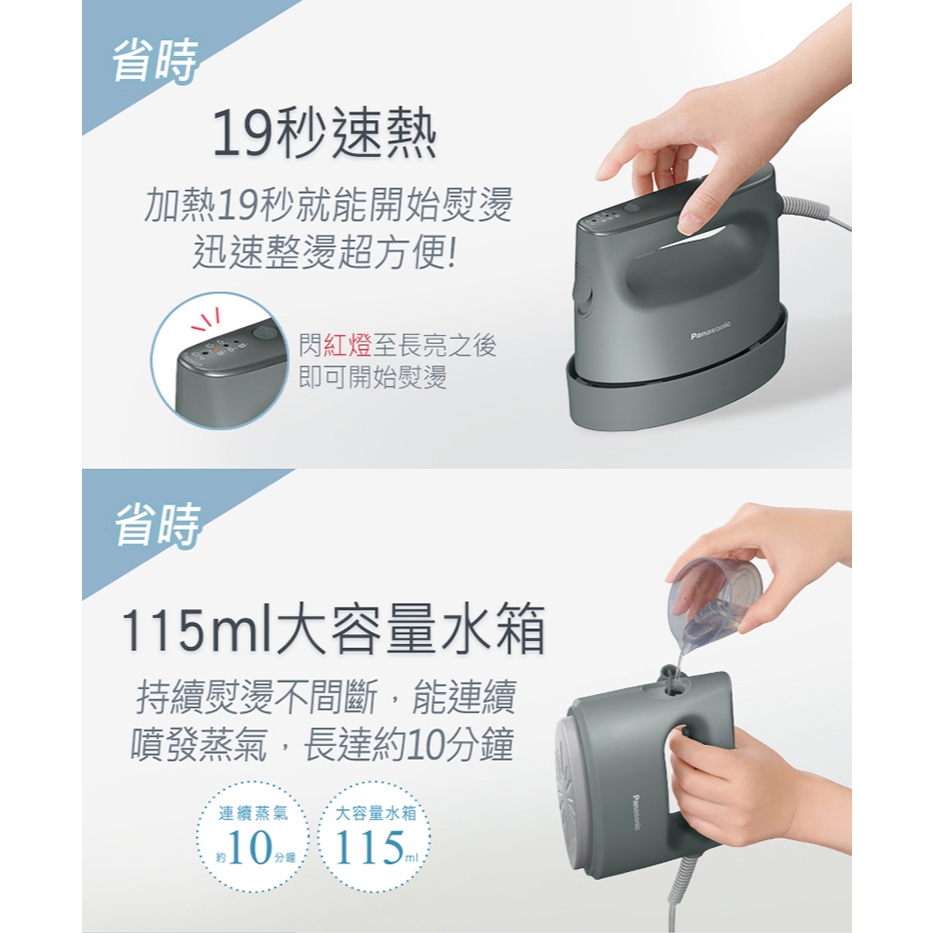 省時

19秒速熱

加熱19秒就能開始熨燙
迅速整燙超方便!

閃紅燈至長亮之後
即可開始熨燙

Panasonic

省時

115ml大容量水箱

持續熨燙不間斷，能連續
噴發蒸氣，長達約10分鐘

連續蒸氣
約10分鐘

大容量水箱
115ml

Panasonic