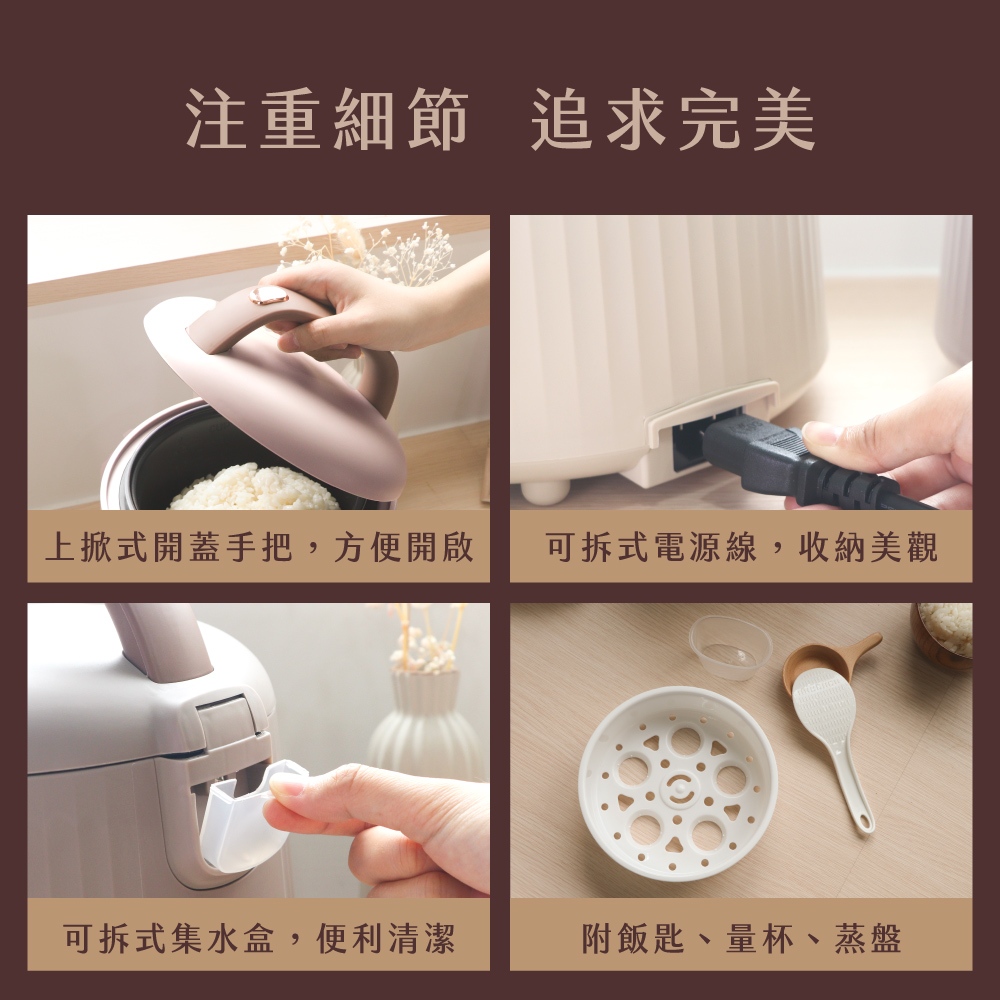 注重細節　追求完美

上掀式開蓋手把，方便開啟

可拆式電源線，收納美觀

可拆式集水盒，便利清潔

附飯匙、量杯、蒸盤